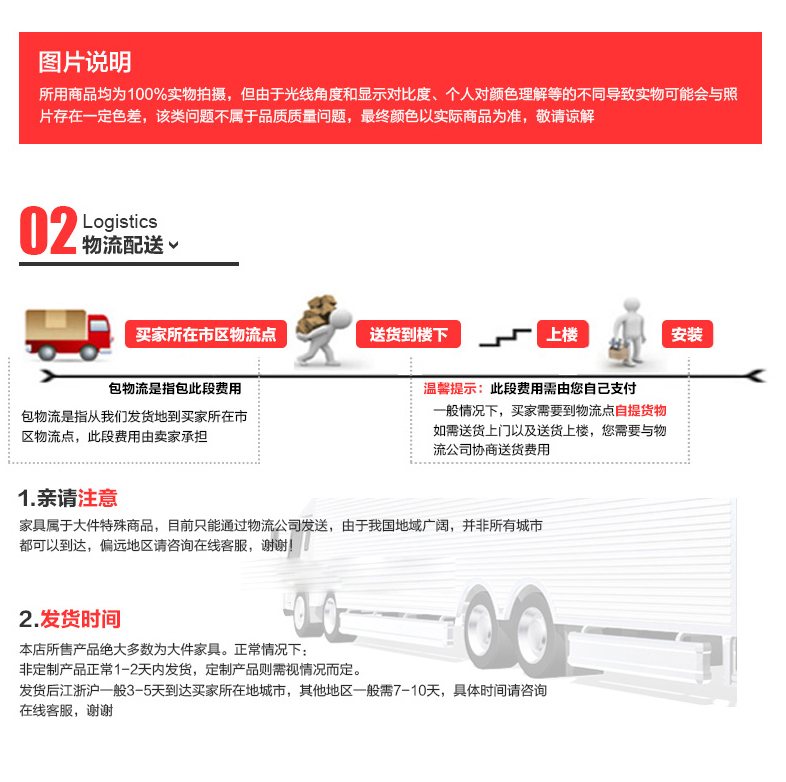 图片说明
所用商品均为100%实物拍摄，但由于光线角度和显示对比度、个人对颜色理解等的不同导致实物可能会与照片存在一定色差，该类问题不属于品质质量问题，最终颜色以实际商品为准，敬请谅解

02 Logistics
物流配送

买家所在市区物流点
送货到楼下
上楼
安装

包物流是指包此段费用
包物流是指从我们发货地到买家所在市区物流点，此段费用由卖家承担

温馨提示：此段费用需由您自己支付
一般情况下，买家需要到物流点自提货物
如需送货上门以及送货上楼，您需要与物流公司协商送货费用

1.亲请注意
家具属于大件特殊商品，目前只能通过物流公司发送，由于我国地域广阔，并非所有城市都可以到达，偏远地区请咨询在线客服，谢谢!

2.发货时间
本店所售产品绝大多数为大件家具。正常情况下：
非定制产品正常1-2天内发货，定制产品则需视情况而定。
发货后江浙沪一般3-5天到达买家所在地城市，其他地区一般需7-10天，具体时间请咨询在线客服，谢谢