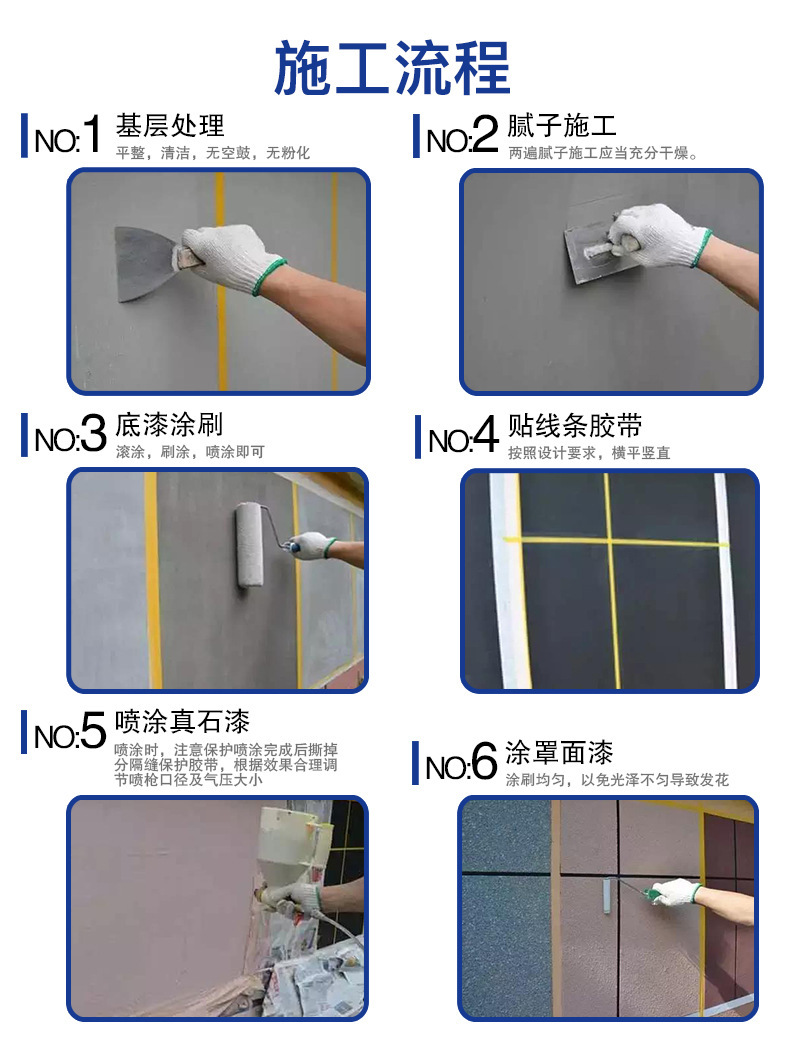 施工流程

NO:1 基层处理
平整，清洁，无空鼓，无粉化

NO:2 腻子施工
两遍腻子施工应当充分干燥。

NO:3 底漆涂刷
滚涂，刷涂，喷涂即可

NO:4 贴线条胶带
按照设计要求，横平竖直

NO:5 喷涂真石漆
喷涂时，注意保护喷涂完成后撕掉分隔缝保护胶带，根据效果合理调节喷枪口径及气压大小

NO:6 涂罩面漆
涂刷均匀，以免光泽不匀导致发花