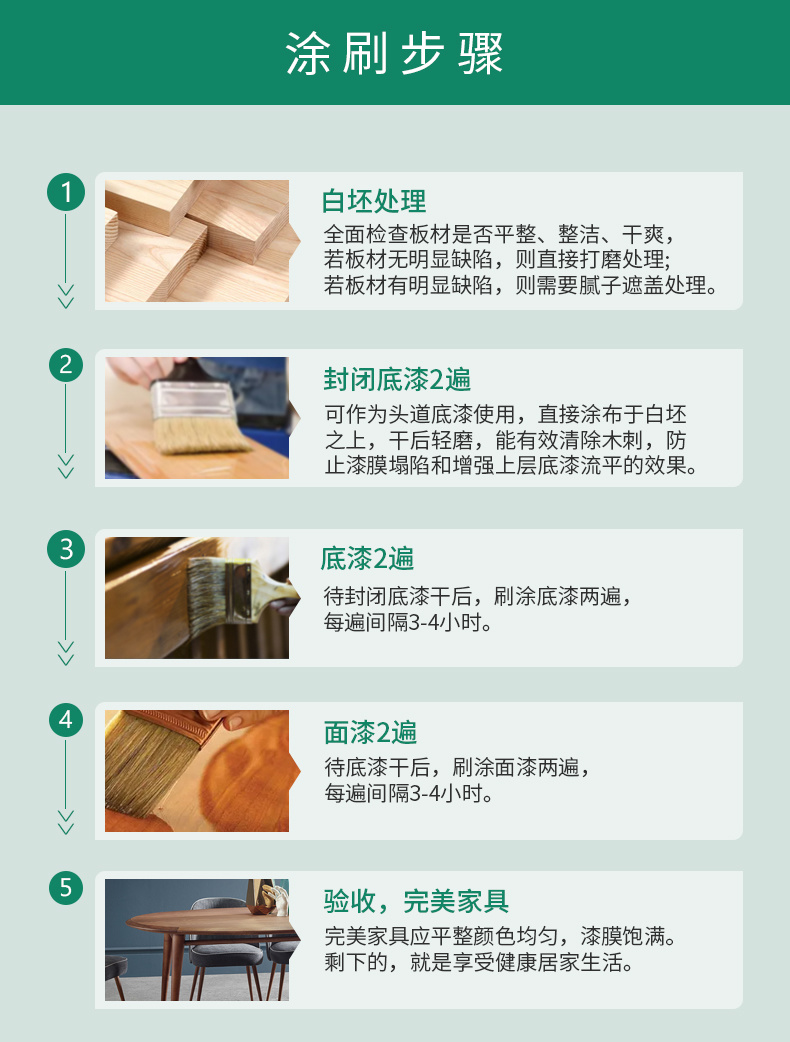 涂刷步骤

1

白坯处理

全面检查板材是否平整、整洁、干爽，若板材无明显缺陷，则直接打磨处理;若板材有明显缺陷，则需要腻子遮盖处理。

2

封闭底漆2遍

可作为头道底漆使用，直接涂布于白坯之上，干后轻磨，能有效清除木刺，防止漆膜塌陷和增强上层底漆流平的效果。

3

底漆2遍

待封闭底漆干后，刷涂底漆两遍，每遍间隔3-4小时。

4

面漆2遍

待底漆干后，刷涂面漆两遍，每遍间隔3-4小时。

5

验收，完美家具

完美家具应平整颜色均匀，漆膜饱满。剩下的，就是享受健康居家生活。