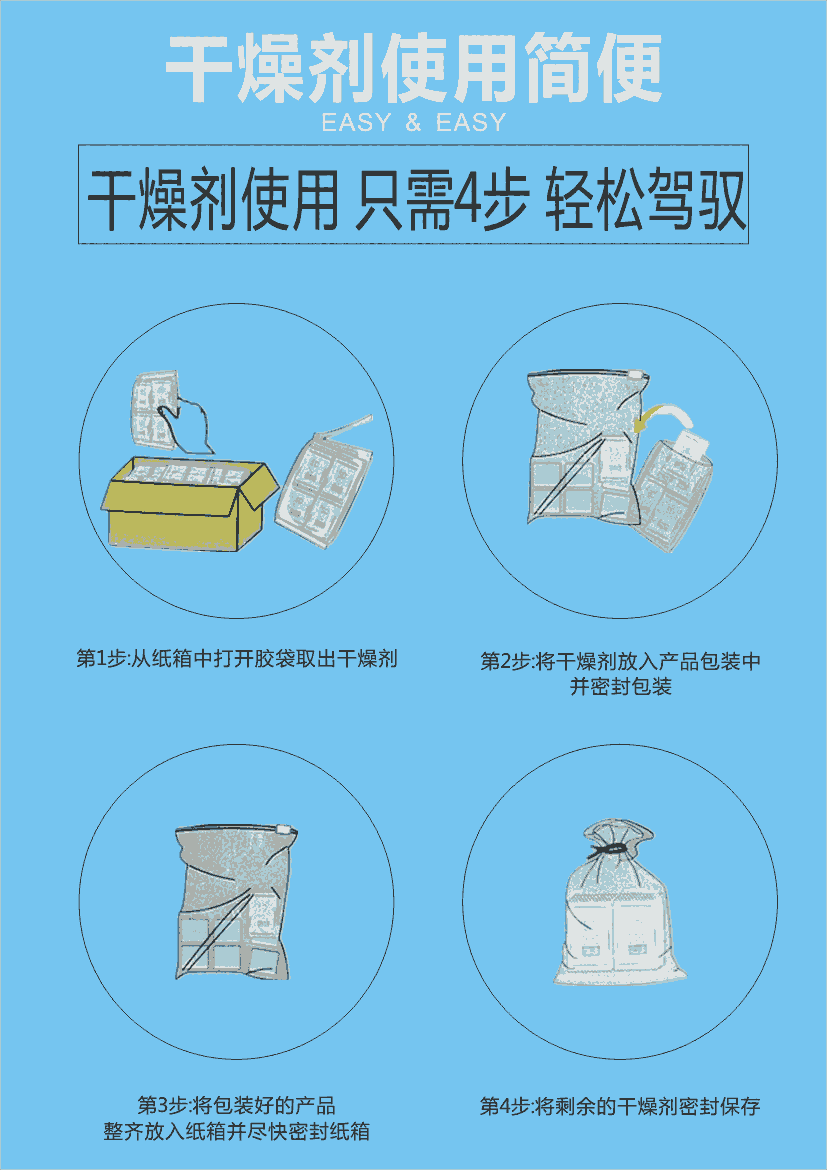 干燥剂使用简便
EASY & EASY

干燥剂使用 只需4步 轻松驾驭

第1步:从纸箱中打开胶袋取出干燥剂

第2步:将干燥剂放入产品包装中并密封包装

第3步:将包装好的产品整齐放入纸箱并尽快密封纸箱

第4步:将剩余的干燥剂密封保存