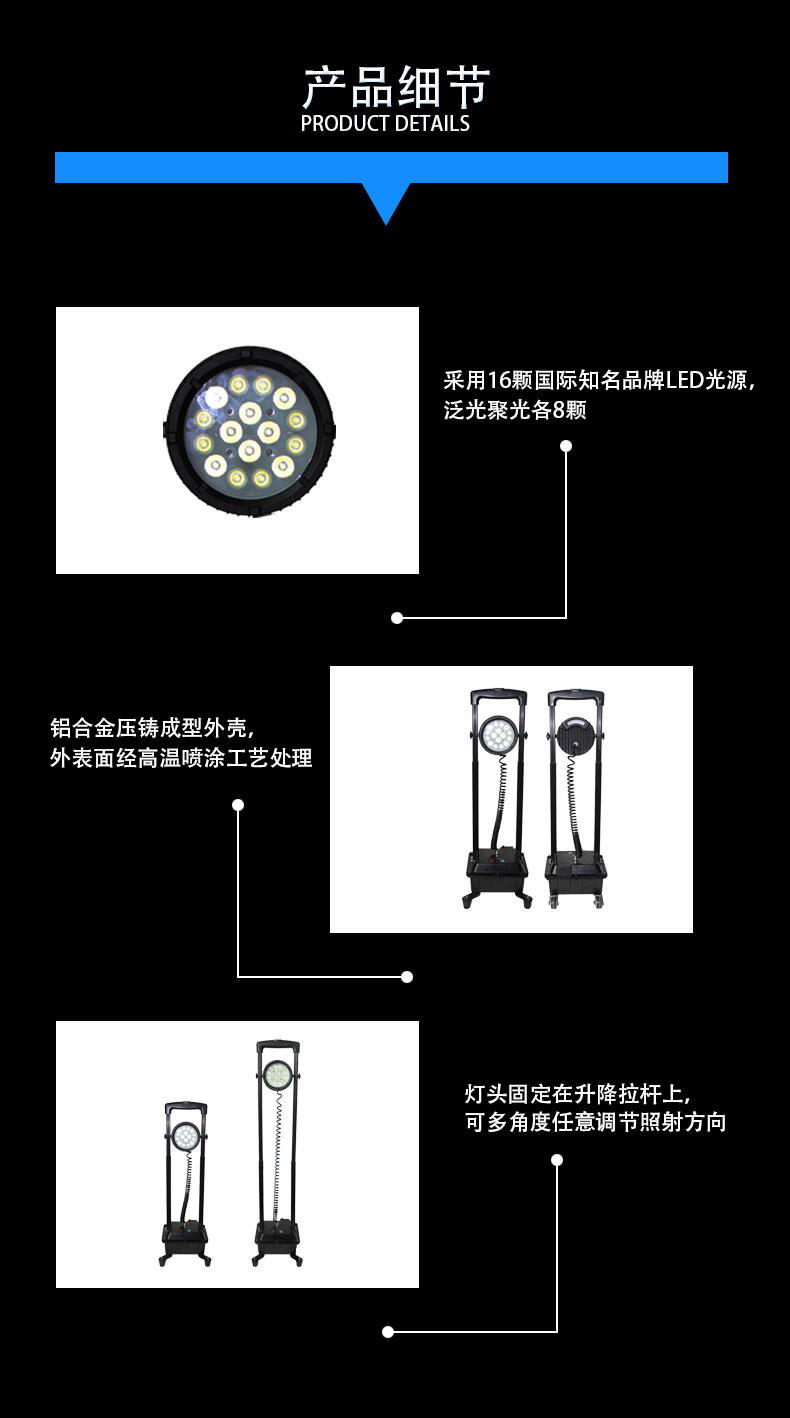 产品细节
PRODUCT DETAILS

采用16颗国际知名品牌LED光源，泛光聚光各8颗

铝合金压铸成型外壳，外表面经高温喷涂工艺处理

灯头固定在升降拉杆上，可多角度任意调节照射方向