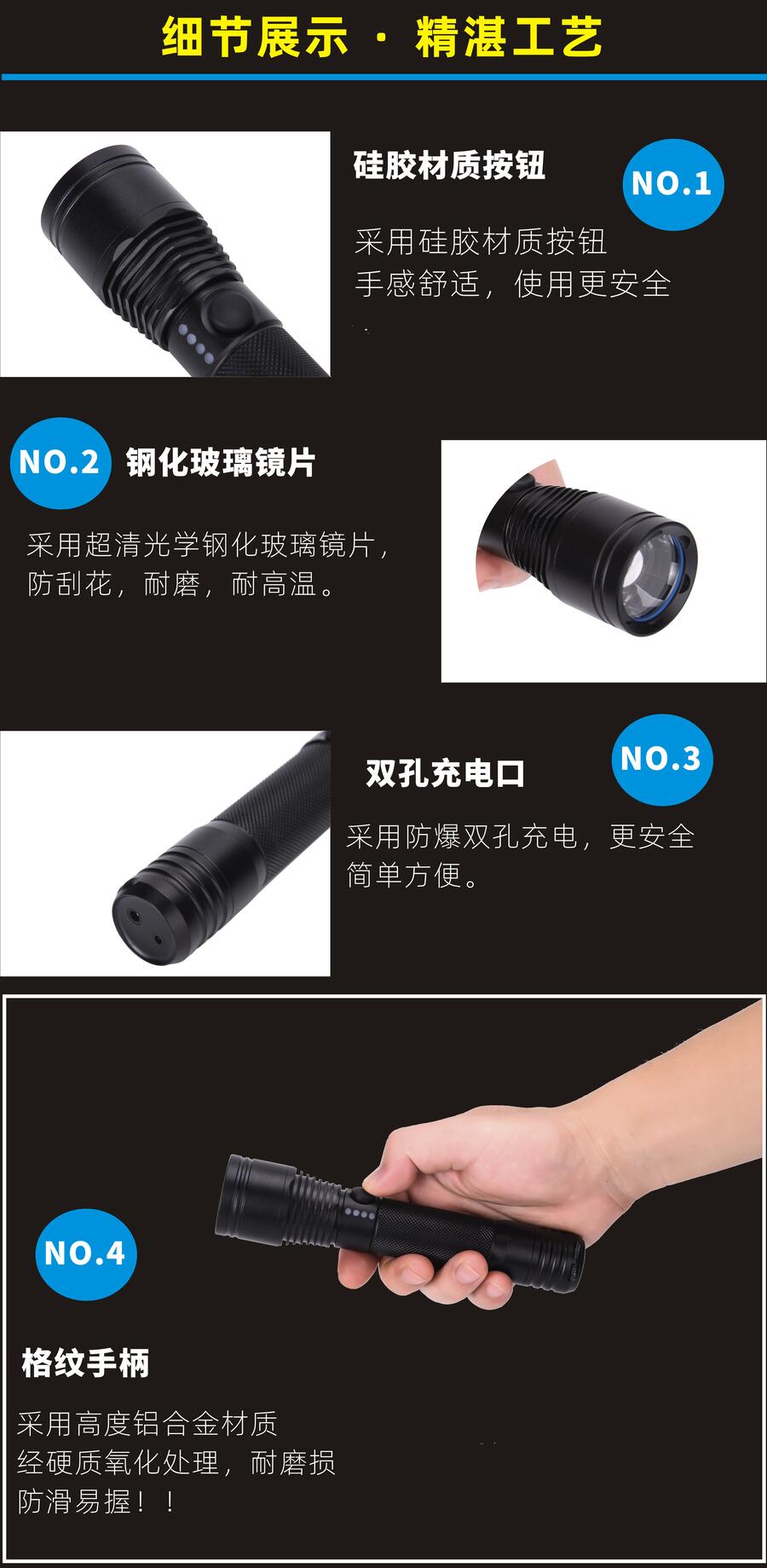 细节展示 · 精湛工艺

硅胶材质按钮

NO.1

采用硅胶材质按钮
手感舒适，使用更安全

NO.2

钢化玻璃镜片

采用超清光学钢化玻璃镜片，
防刮花，耐磨，耐高温。

双孔充电口

NO.3

采用防爆双孔充电，更安全
简单方便。

NO.4

格纹手柄

采用高度铝合金材质
经硬质氧化处理，耐磨损
防滑易握！！