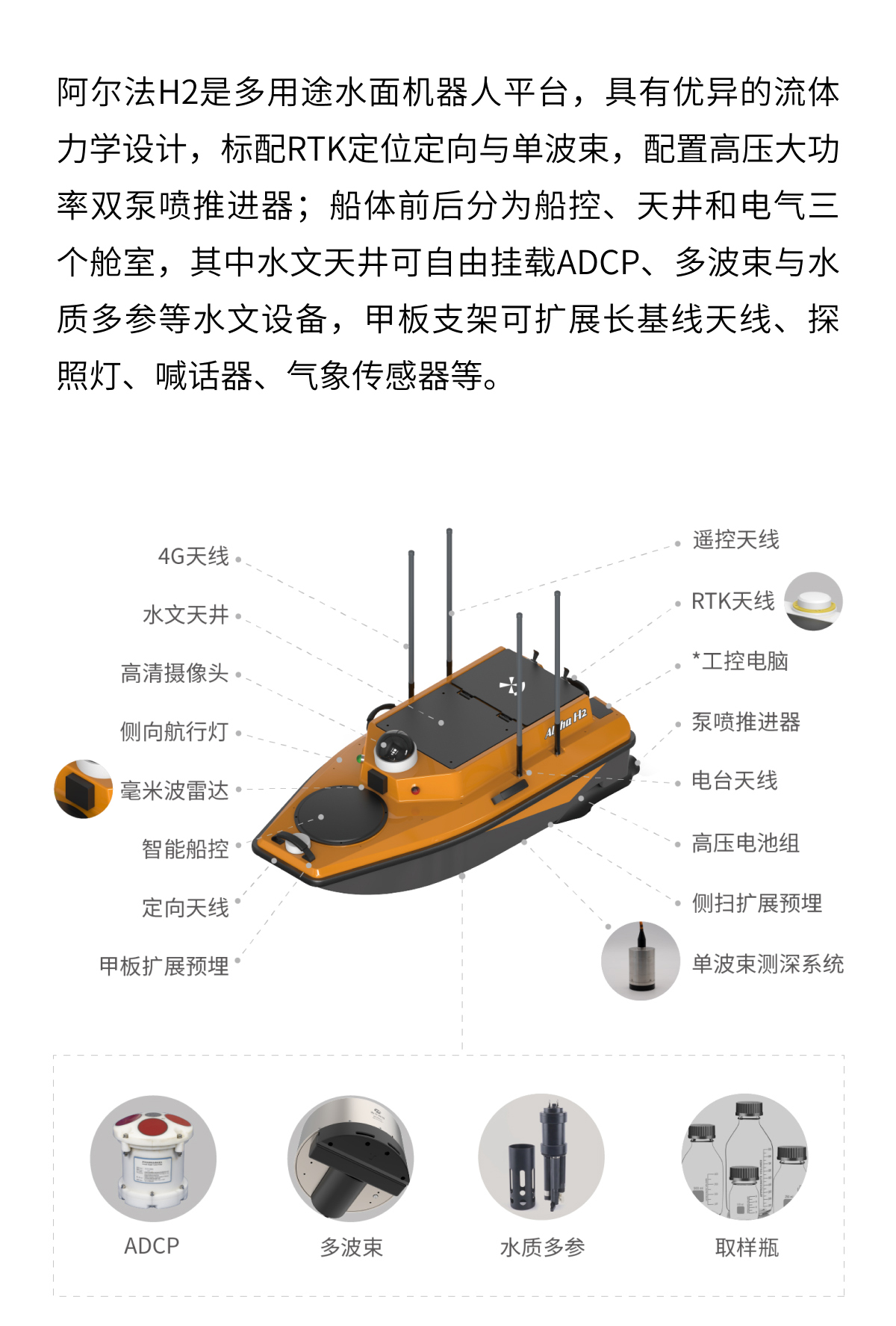 阿尔法H2是多用途水面机器人平台，具有优异的流体力学设计，标配RTK定位定向与单波束，配置高压大功率双泵喷推进器；船体前后分为船控、天井和电气三个舱室，其中水文天井可自由挂载ADCP、多波束与水质多参等水文设备，甲板支架可扩展长基线天线、探照灯、喊话器、气象传感器等。

4G天线
水文天井
高清摄像头
侧向航行灯
毫米波雷达
智能船控
定向天线
甲板扩展预埋

Alpha H2

遥控天线
RTK天线
*工控电脑
泵喷推进器
电台天线
高压电池组
侧扫扩展预埋
单波束测深系统

ADCP
多波束
水质多参
取样瓶