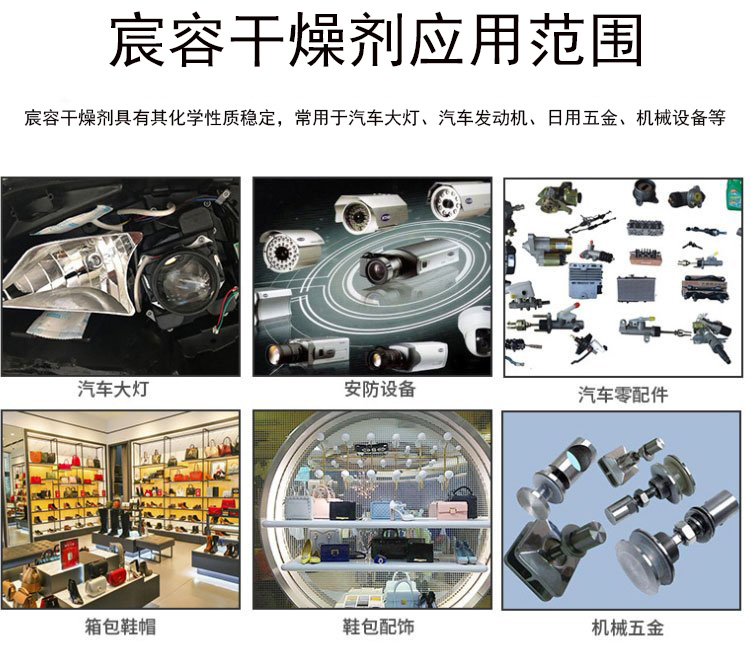 宸容干燥剂应用范围

宸容干燥剂具有其化学性质稳定，常用于汽车大灯、汽车发动机、日用五金、机械设备等

汽车大灯

安防设备

汽车零配件

箱包鞋帽

鞋包配饰

机械五金