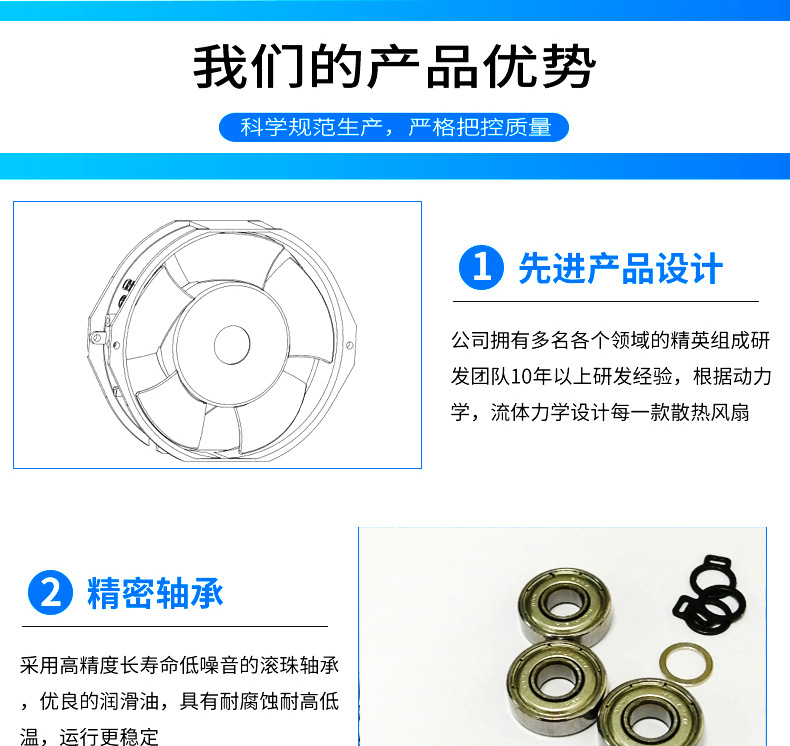 我们的产品优势

科学规范生产，严格把控质量

1 先进产品设计

公司拥有多名各个领域的精英组成研发团队10年以上研发经验，根据动力学，流体力学设计每一款散热风扇

2 精密轴承

采用高精度长寿命低噪音的滚珠轴承，优良的润滑油，具有耐腐蚀耐高低温，运行更稳定