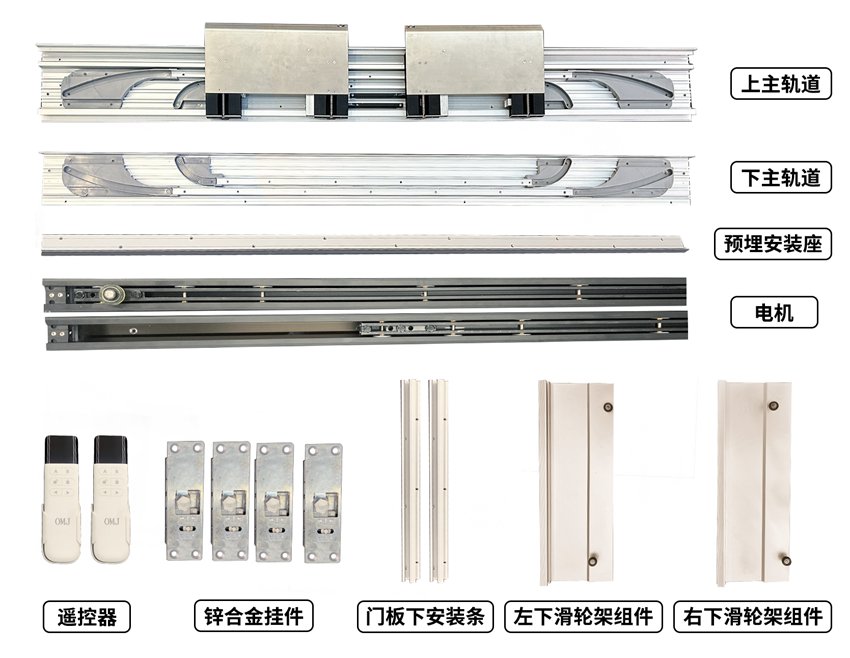 上主轨道

下主轨道

预埋安装座

电机

OMJ

OMJ

遥控器

锌合金挂件

门板下安装条

左下滑轮架组件

右下滑轮架组件