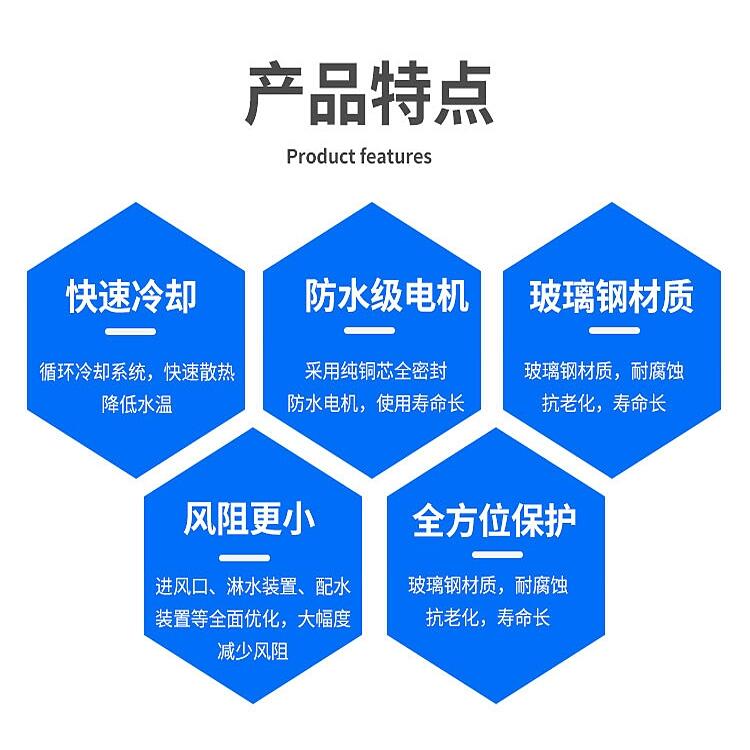 产品特点

Product features

快速冷却

循环冷却系统，快速散热降低水温

防水级电机

采用纯铜芯全密封防水电机，使用寿命长

玻璃钢材质

玻璃钢材质，耐腐蚀抗老化，寿命长

风阻更小

进风口、淋水装置、配水装置等全面优化，大幅度减少风阻

全方位保护

玻璃钢材质，耐腐蚀抗老化，寿命长