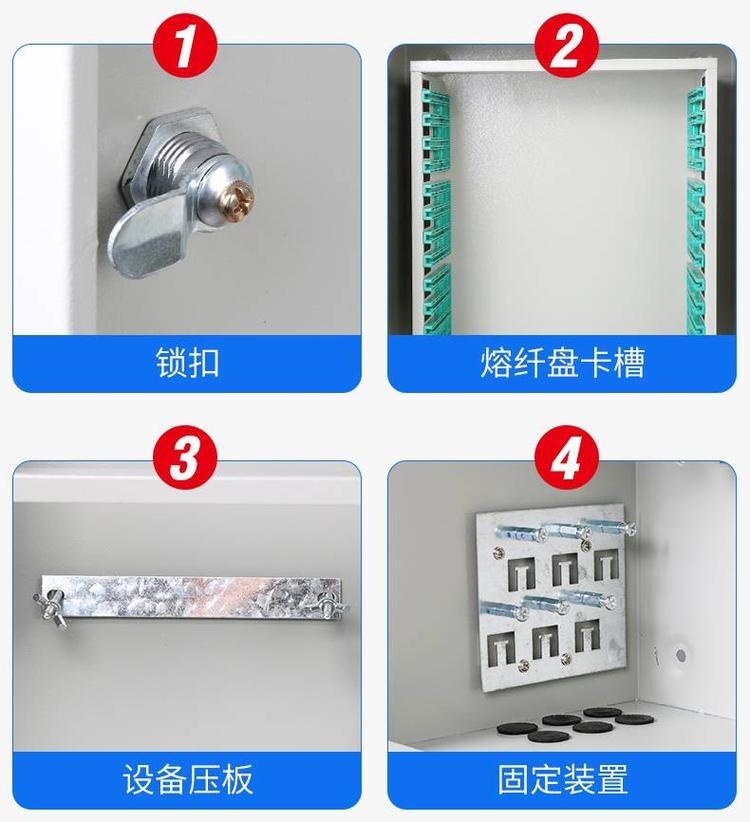 1

锁扣

2

熔纤盘卡槽

3

设备压板

4

固定装置