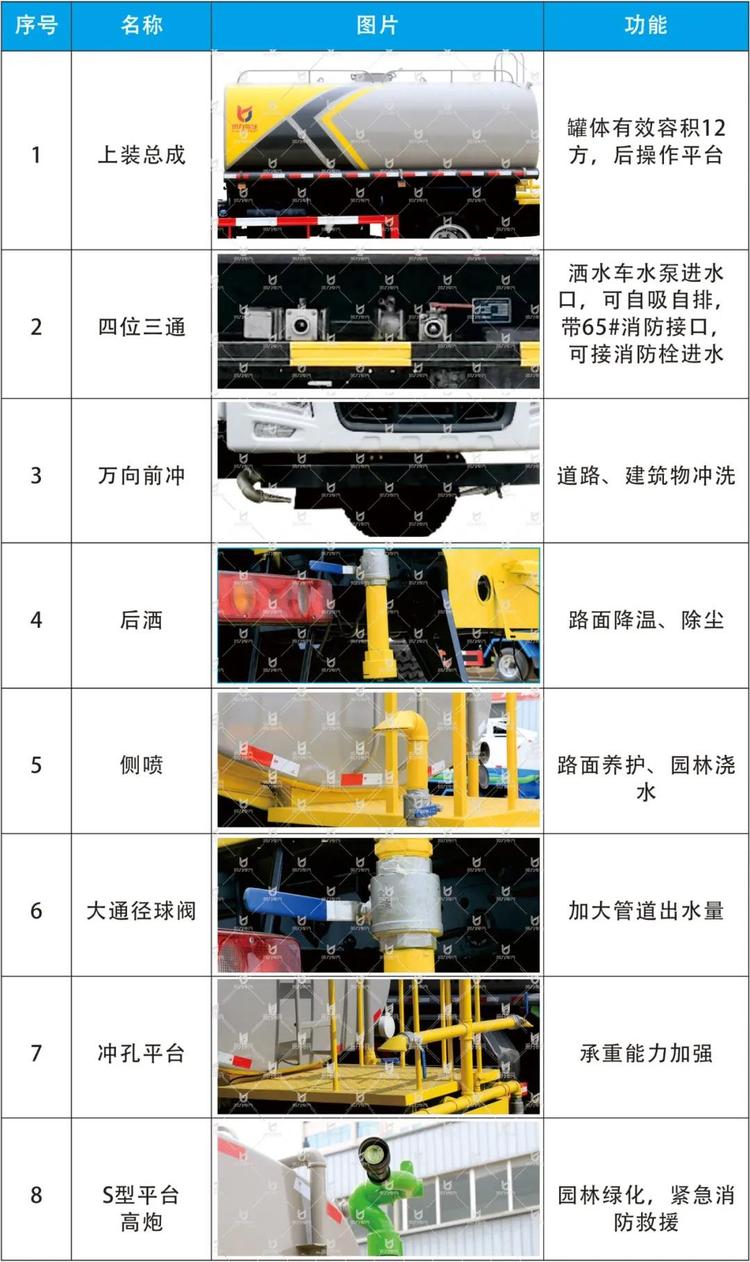 | 序号 | 名称 | 图片 | 功能 |
|---|---|---|---|
| 1 | 上装总成 | | 罐体有效容积12方，后操作平台 |
| 2 | 四位三通 | | 洒水车水泵进水口，可自吸自排，带65#消防接口，可接消防栓进水 |
| 3 | 万向前冲 | | 道路、建筑物冲洗 |
| 4 | 后洒 | | 路面降温、除尘 |
| 5 | 侧喷 | | 路面养护、园林浇水 |
| 6 | 大通径球阀 | | 加大管道出水量 |
| 7 | 冲孔平台 | | 承重能力加强 |
| 8 | S型平台高炮 | | 园林绿化，紧急消防救援 |