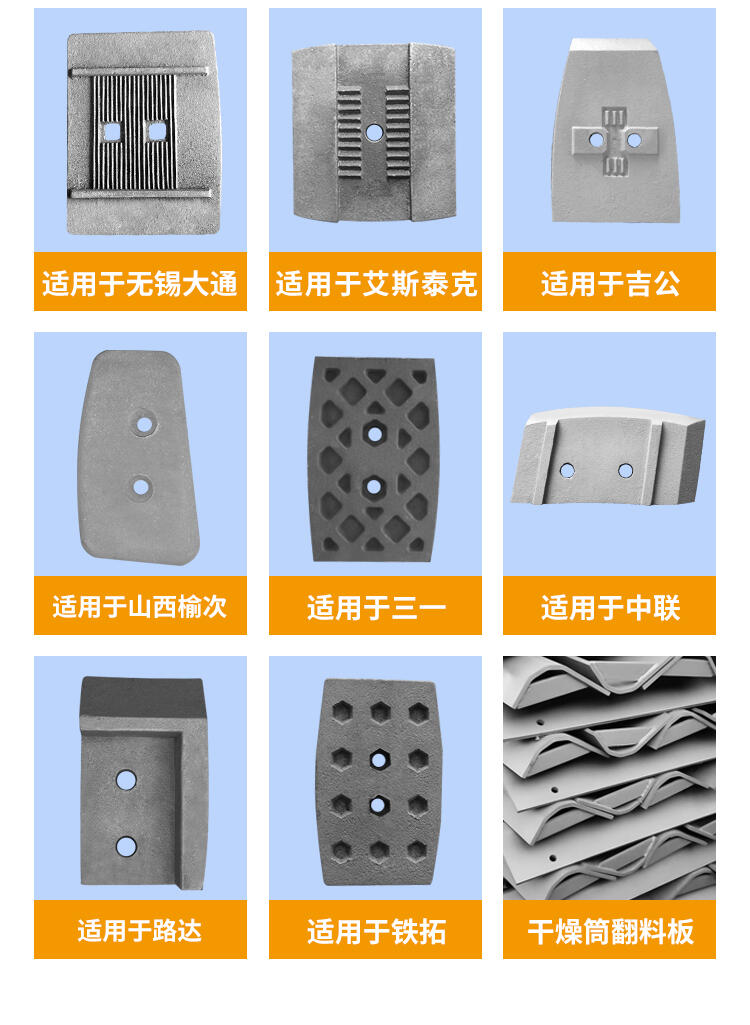 适用于无锡大通

适用于艾斯泰克

适用于吉公

适用于山西榆次

适用于三一

适用于中联

适用于路达

适用于铁拓

干燥筒翻料板