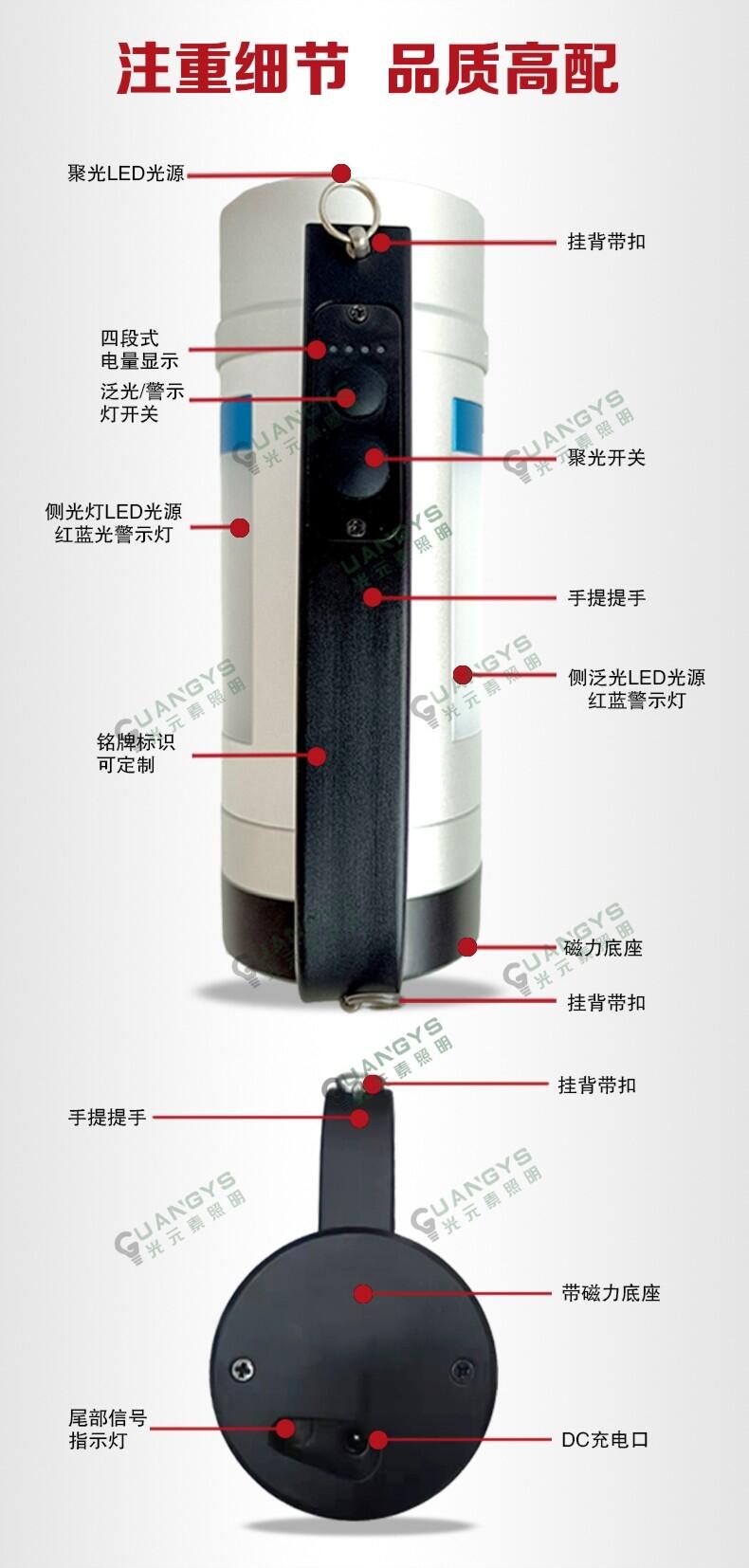 注重细节 品质高配

聚光LED光源

挂背带扣

四段式
电量显示

泛光/警示
灯开关

聚光开关

侧光灯LED光源
红蓝光警示灯

手提提手

侧泛光LED光源
红蓝警示灯

铭牌标识
可定制

磁力底座

挂背带扣

GUANGYS 光元素照明

挂背带扣

手提提手

带磁力底座

尾部信号
指示灯

DC充电口