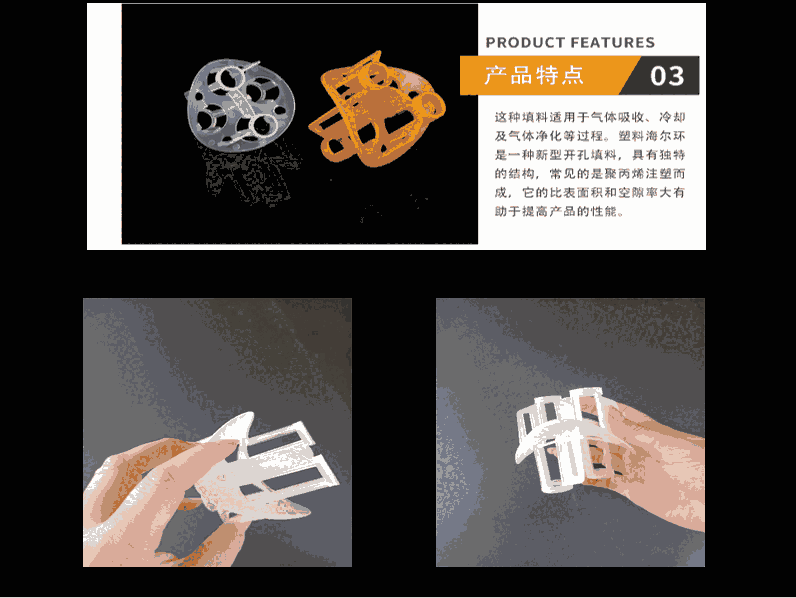 PRODUCT FEATURES

产品特点 03

这种填料适用于气体吸收、冷却及气体净化等过程。塑料海尔环是一种新型开孔填料，具有独特的结构，常见的是聚丙烯注塑而成，它的比表面积和空隙率大有助于提高产品的性能。