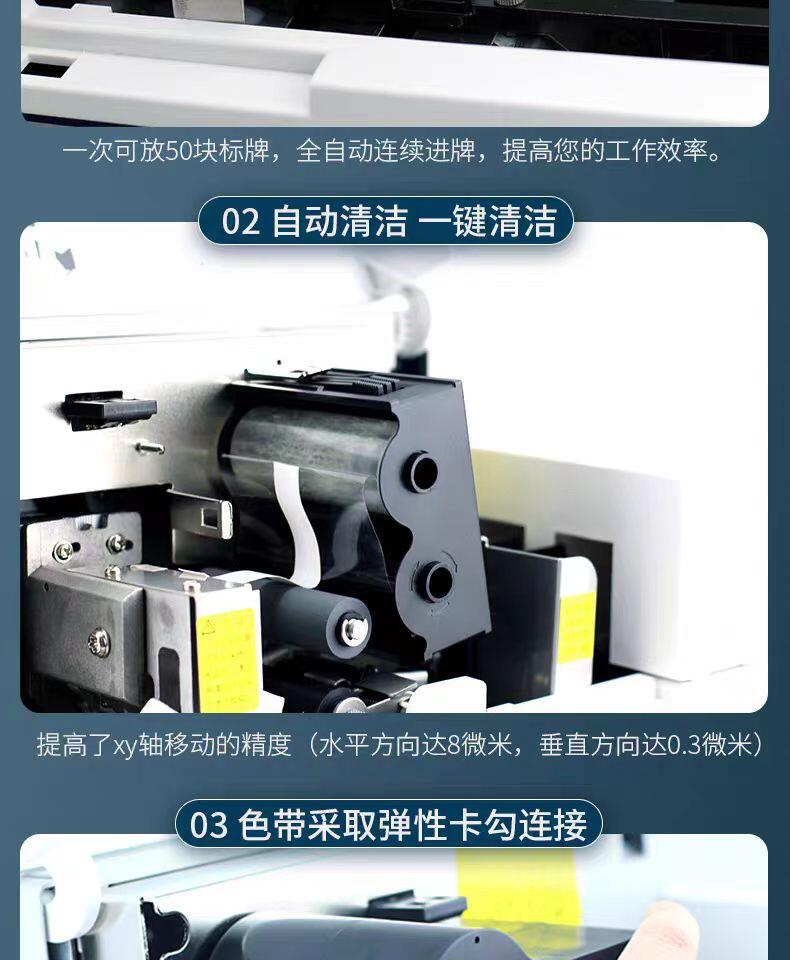 一次可放50块标牌，全自动连续进牌，提高您的工作效率。

02 自动清洁 一键清洁

提高了xy轴移动的精度（水平方向达8微米，垂直方向达0.3微米）

03 色带采取弹性卡勾连接