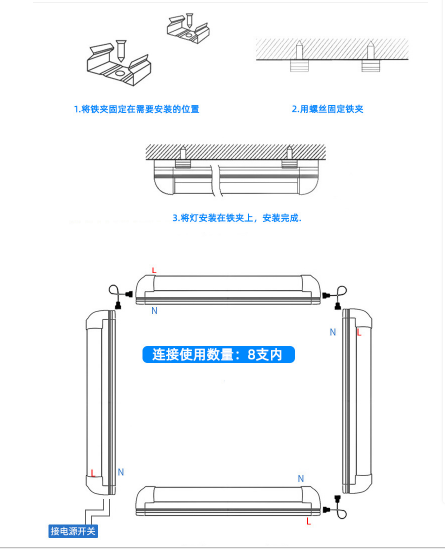 1.将铁夹固定在需要安装的位置

2.用螺丝固定铁夹

3.将灯安装在铁夹上，安装完成.

L

N

N

L

连接使用数量：8支内

L

N

N

L

接电源开关