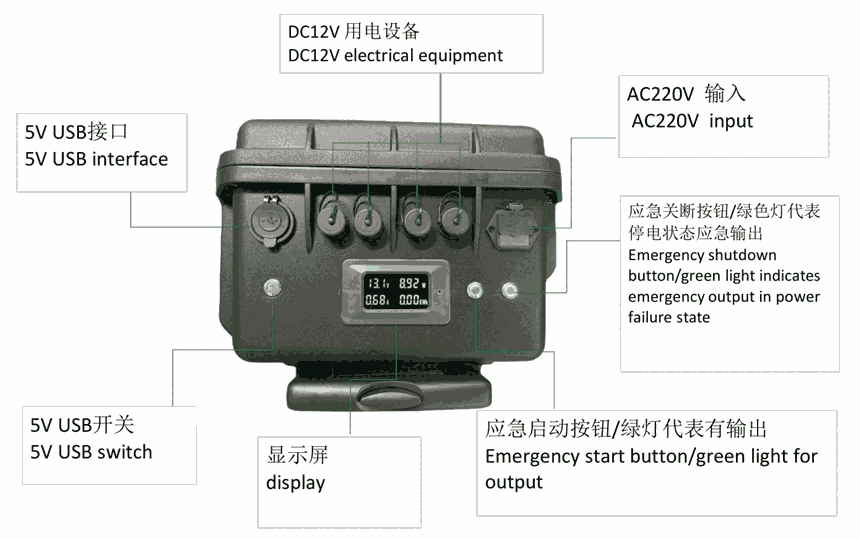 DC12V 用电设备
DC12V electrical equipment

AC220V 输入
AC220V input

5V USB接口
5V USB interface

应急关断按钮/绿色灯代表停电状态应急输出
Emergency shutdown button/green light indicates emergency output in power failure state

13.1 V 8.92 W
0.68 A 0.00 Wh

5V USB开关
5V USB switch

显示屏
display

应急启动按钮/绿灯代表有输出
Emergency start button/green light for output