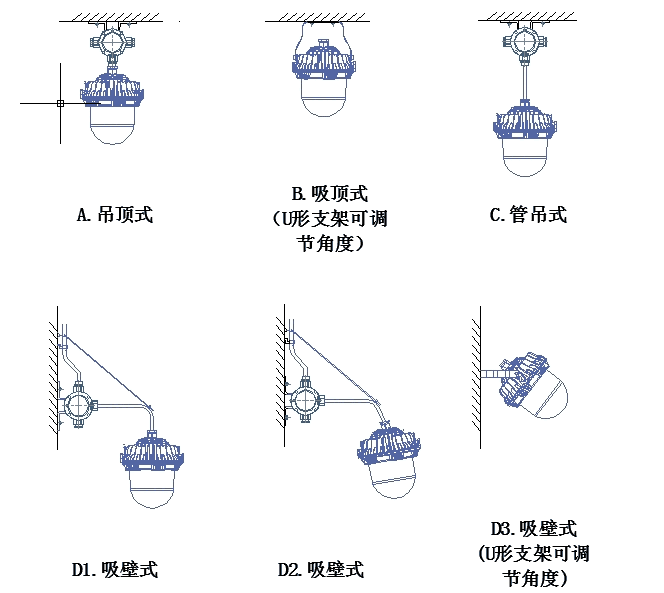 A. 吊顶式

B. 吸顶式
（U形支架可调节角度）

C. 管吊式

D1. 吸壁式

D2. 吸壁式

D3. 吸壁式
（U形支架可调节角度）