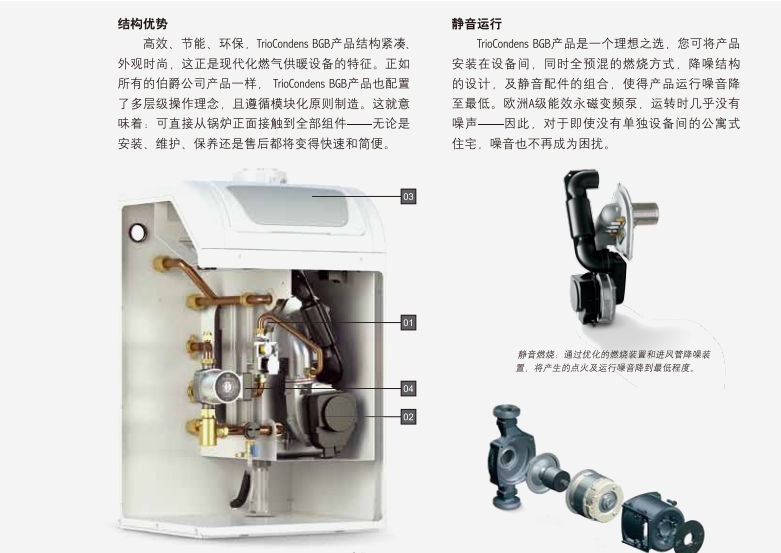 结构优势

高效、节能、环保，TrioCondens BGB产品结构紧凑、外观时尚，这正是现代化燃气供暖设备的特征。正如所有的伯爵公司产品一样，TrioCondens BGB产品也配置了多层级操作理念，且遵循模块化原则制造。这就意味着：可直接从锅炉正面接触到全部组件——无论是安装、维护、保养还是售后都将变得快速和简便。

03

01

04

02

静音运行

TrioCondens BGB产品是一个理想之选，您可将产品安装在设备间，同时全预混的燃烧方式，降噪结构的设计，及静音配件的组合，使得产品运行噪音降至最低。欧洲A级能效永磁变频泵，运转时几乎没有噪声——因此，对于即使没有单独设备间的公寓式住宅，噪音也不再成为困扰。

静音燃烧：通过优化的燃烧装置和进风管降噪装置，将产生的点火及运行噪音降到最低程度。