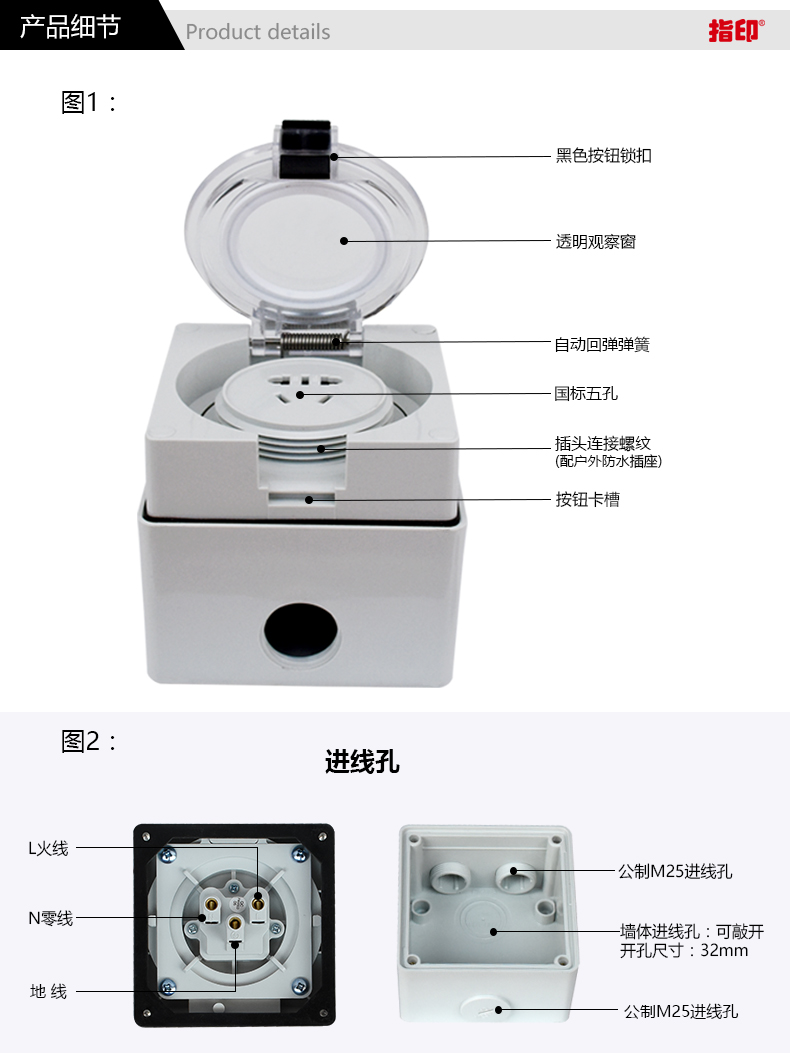 产品细节 Product details
指印®

图1：

黑色按钮锁扣
透明观察窗
自动回弹弹簧
国标五孔
插头连接螺纹
(配户外防水插座)
按钮卡槽

图2：

进线孔

L火线
N零线
地 线

公制M25进线孔
墙体进线孔：可敲开
开孔尺寸：32mm
公制M25进线孔