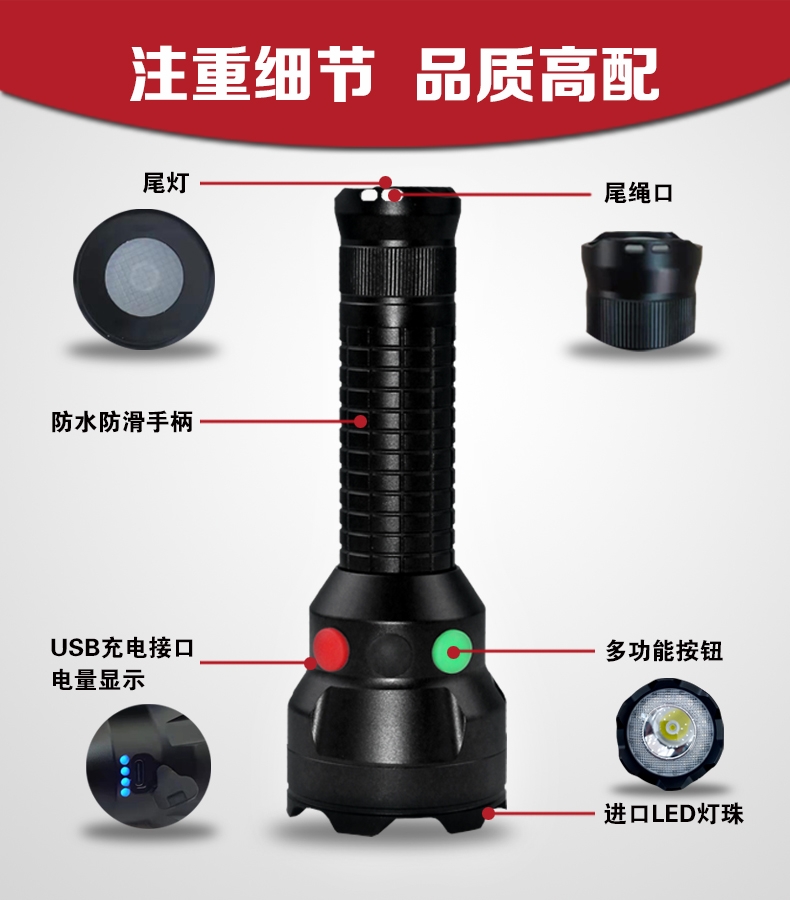 注重细节 品质高配

尾灯

尾绳口

防水防滑手柄

USB充电接口
电量显示

多功能按钮

进口LED灯珠