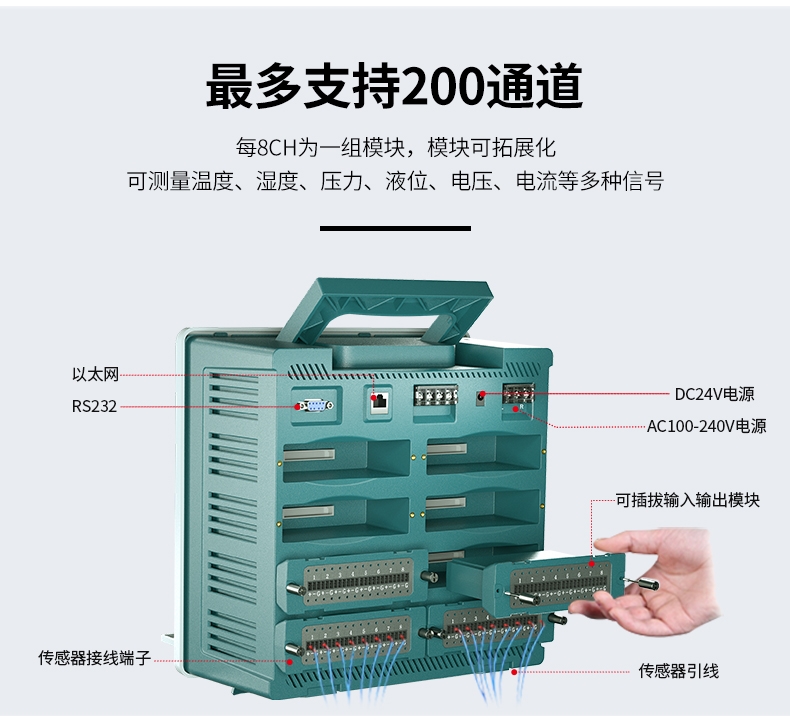 最多支持200通道

每8CH为一组模块，模块可拓展化
可测量温度、湿度、压力、液位、电压、电流等多种信号

以太网

RS232

DC24V电源

AC100-240V电源

可插拔输入输出模块

传感器接线端子

传感器引线