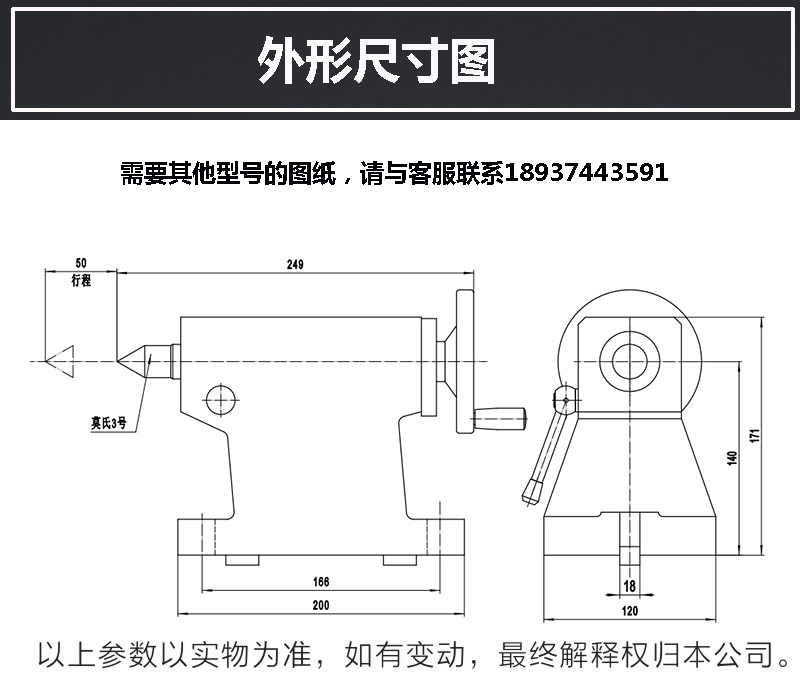 外形尺寸图

需要其他型号的图纸，请与客服联系18937443591

50
行程
249
莫氏3号
166
200
140
171
18
120

以上参数以实物为准，如有变动，最终解释权归本公司。