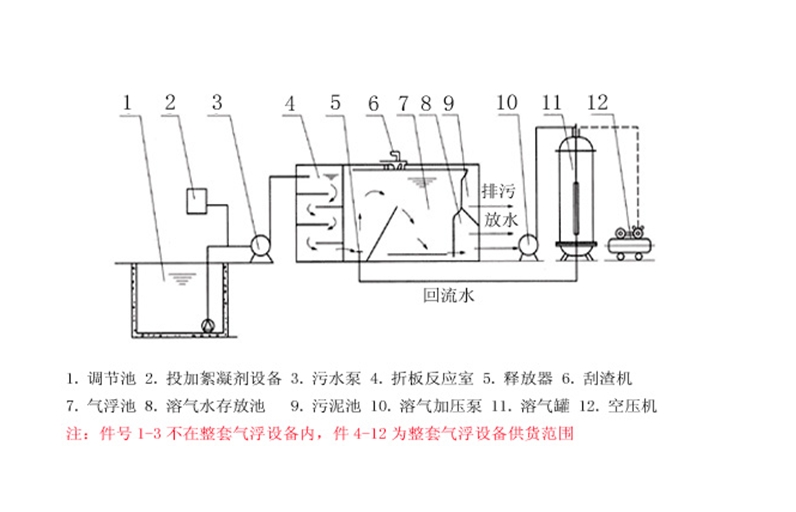 1 2 3 4 5 6 7 8 9 10 11 12

排污

放水

回流水

1. 调节池 2. 投加絮凝剂设备 3. 污水泵 4. 折板反应室 5. 释放器 6. 刮渣机

7. 气浮池 8. 溶气水存放池 9. 污泥池 10. 溶气加压泵 11. 溶气罐 12. 空压机

注：件号 1-3 不在整套气浮设备内，件 4-12 为整套气浮设备供货范围