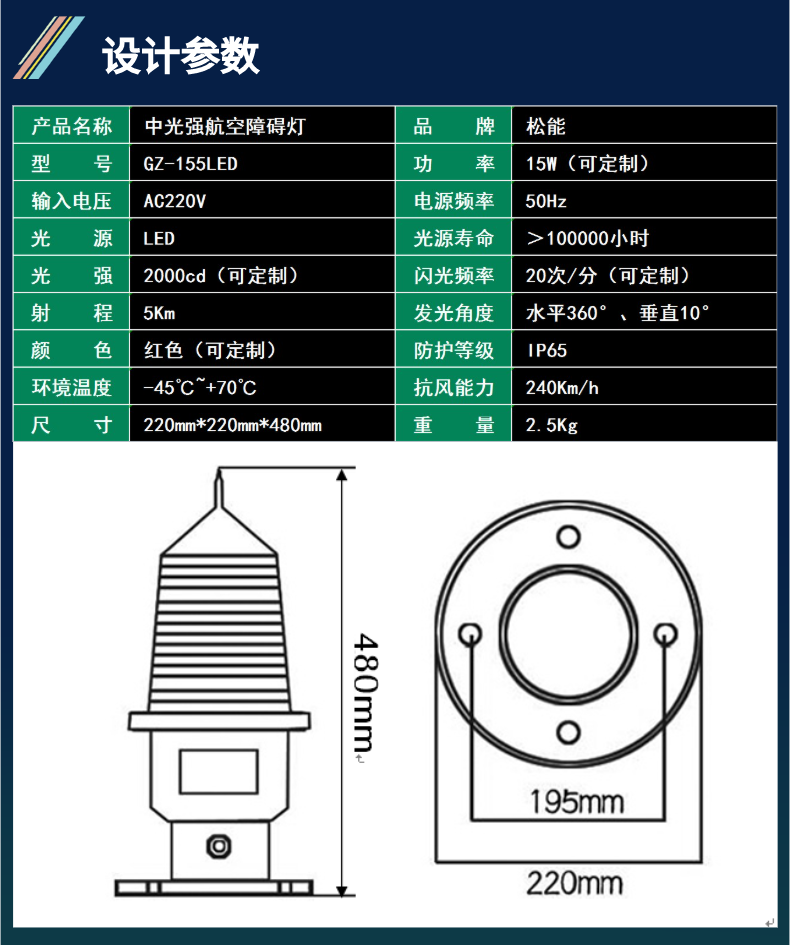 设计参数

| 产品名称 | 中光强航空障碍灯 | 品　　牌 | 松能 |
|---|---|---|---|
| 型　　号 | GZ-155LED | 功　　率 | 15W（可定制） |
| 输入电压 | AC220V | 电源频率 | 50Hz |
| 光　　源 | LED | 光源寿命 | ＞100000小时 |
| 光　　强 | 2000cd（可定制） | 闪光频率 | 20次/分（可定制） |
| 射　　程 | 5Km | 发光角度 | 水平360°、垂直10° |
| 颜　　色 | 红色（可定制） | 防护等级 | IP65 |
| 环境温度 | -45℃~+70℃ | 抗风能力 | 240Km/h |
| 尺　　寸 | 220mm*220mm*480mm | 重　　量 | 2.5Kg |

480mm

195mm

220mm