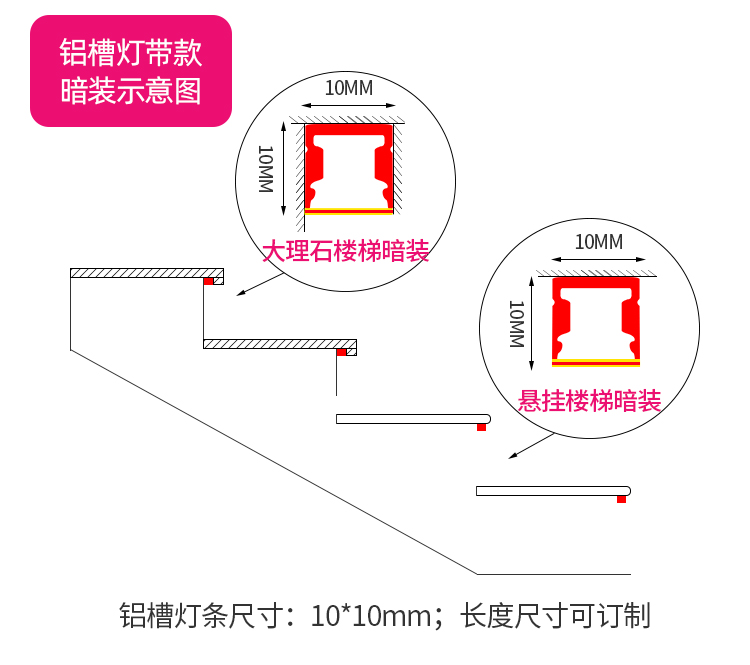 铝槽灯带款
暗装示意图

10MM

10MM

大理石楼梯暗装

10MM

10MM

悬挂楼梯暗装

铝槽灯条尺寸：10*10mm；长度尺寸可订制