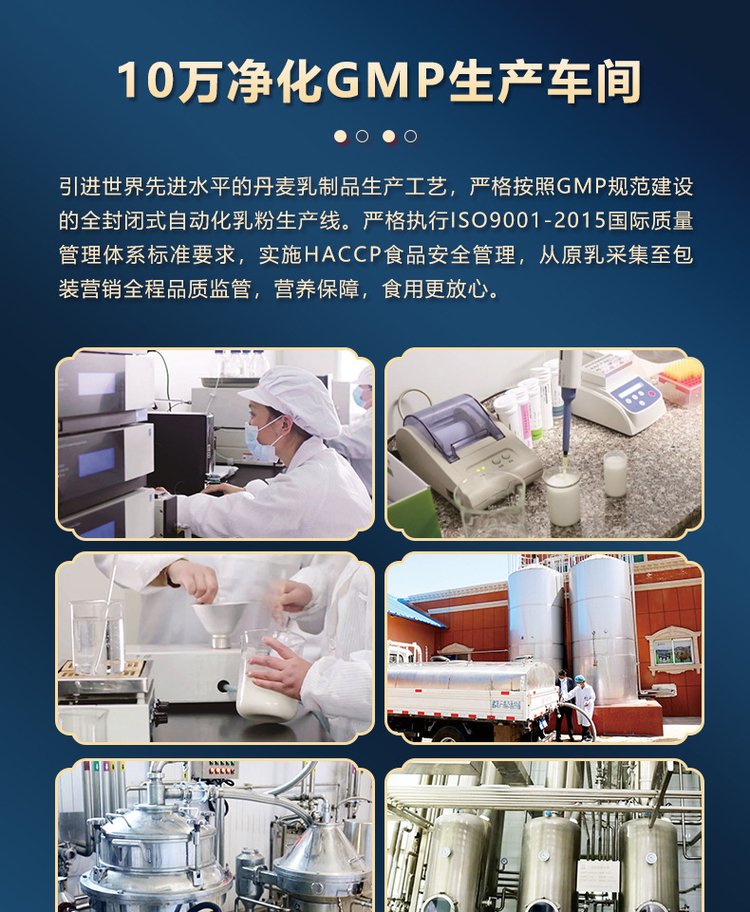 10万净化GMP生产车间

引进世界先进水平的丹麦乳制品生产工艺，严格按照GMP规范建设的全封闭式自动化乳粉生产线。严格执行ISO9001-2015国际质量管理体系标准要求，实施HACCP食品安全管理，从原乳采集至包装营销全程品质监管，营养保障，食用更放心。