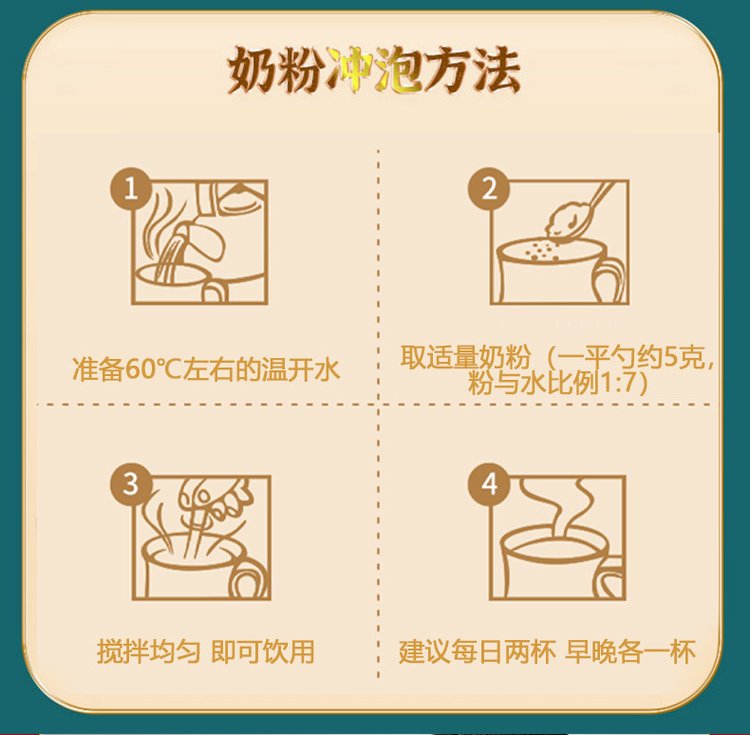 奶粉冲泡方法

1

准备60℃左右的温开水

2

取适量奶粉（一平勺约5克，粉与水比例1:7）

3

搅拌均匀 即可饮用

4

建议每日两杯 早晚各一杯