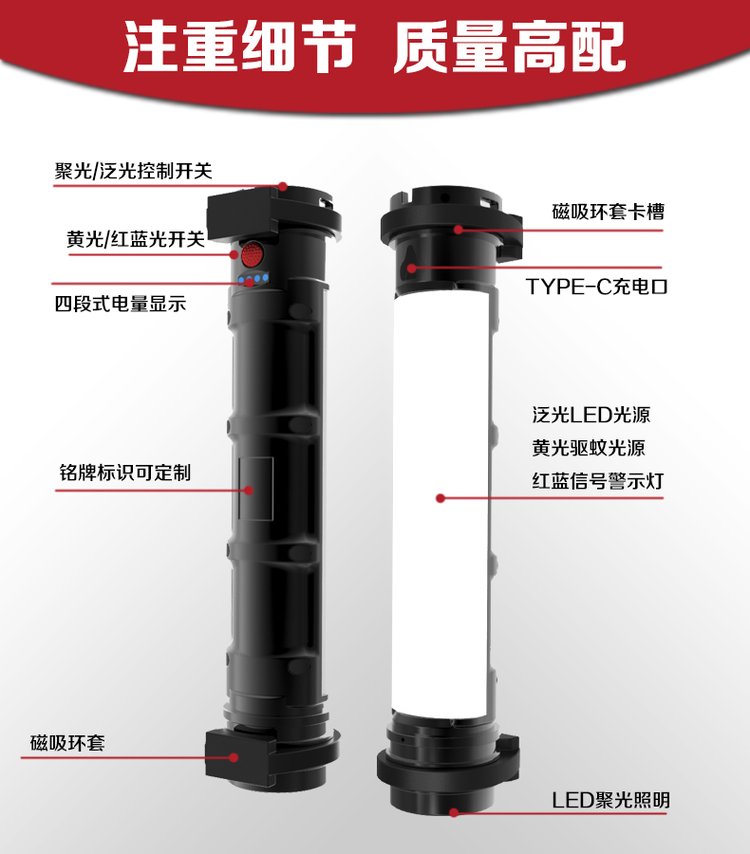 注重细节 质量高配

聚光/泛光控制开关

黄光/红蓝光开关

四段式电量显示

铭牌标识可定制

磁吸环套

磁吸环套卡槽

TYPE-C充电口

泛光LED光源
黄光驱蚊光源
红蓝信号警示灯

LED聚光照明