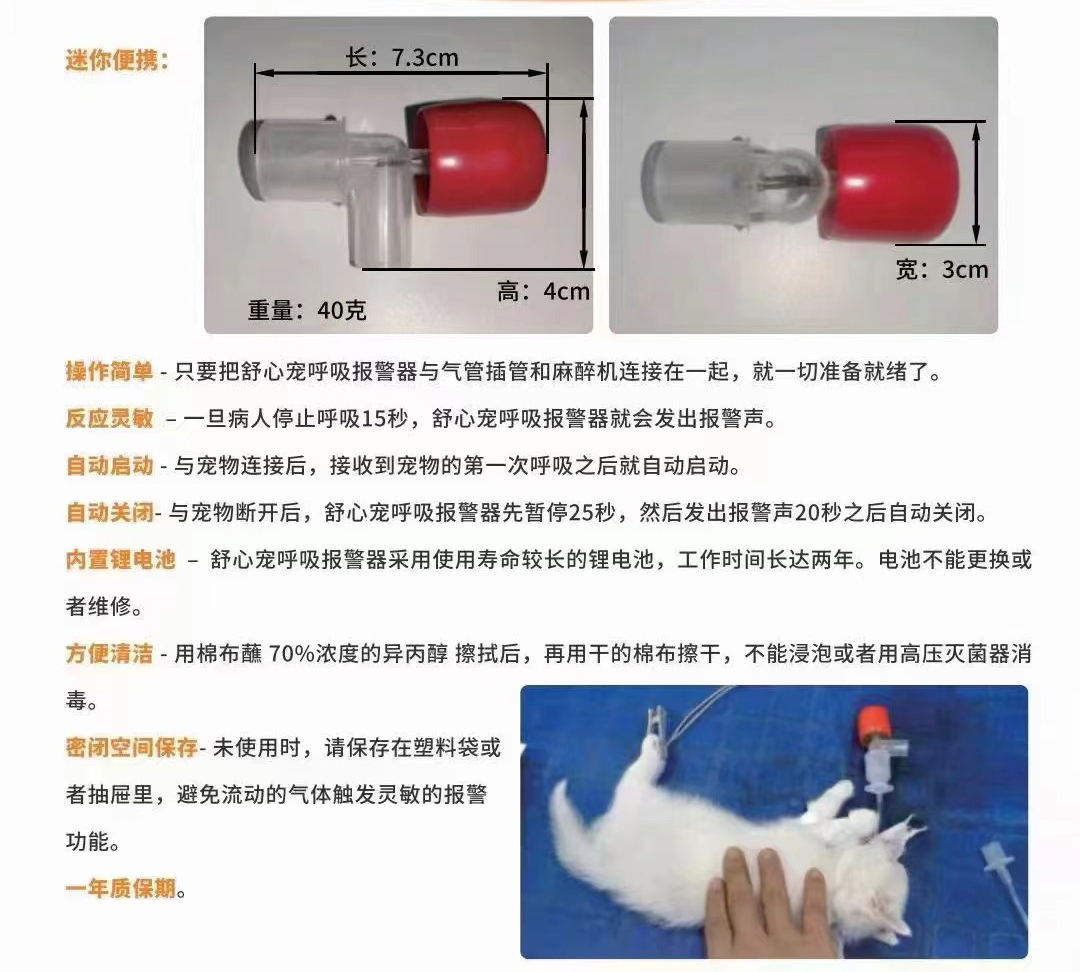 迷你便携：

长：7.3cm

高：4cm

重量：40克

宽：3cm

操作简单 - 只要把舒心宠呼吸报警器与气管插管和麻醉机连接在一起，就一切准备就绪了。

反应灵敏 – 一旦病人停止呼吸15秒，舒心宠呼吸报警器就会发出报警声。

自动启动 - 与宠物连接后，接收到宠物的第一次呼吸之后就自动启动。

自动关闭- 与宠物断开后，舒心宠呼吸报警器先暂停25秒，然后发出报警声20秒之后自动关闭。

内置锂电池 – 舒心宠呼吸报警器采用使用寿命较长的锂电池，工作时间长达两年。电池不能更换或者维修。

方便清洁 - 用棉布蘸 70%浓度的异丙醇 擦拭后，再用干的棉布擦干，不能浸泡或者用高压灭菌器消毒。

密闭空间保存- 未使用时，请保存在塑料袋或者抽屉里，避免流动的气体触发灵敏的报警功能。

一年质保期。