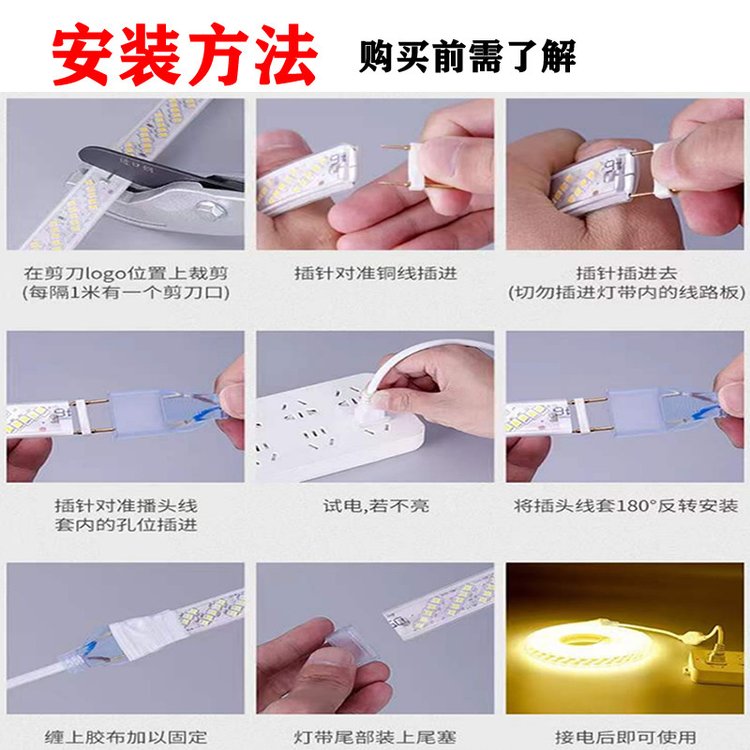 安装方法 购买前需了解

在剪刀logo位置上裁剪
(每隔1米有一个剪刀口)

插针对准铜线插进

插针插进去
(切勿插进灯带内的线路板)

插针对准播头线
套内的孔位插进

试电,若不亮

将插头线套180°反转安装

缠上胶布加以固定

灯带尾部装上尾塞

接电后即可使用