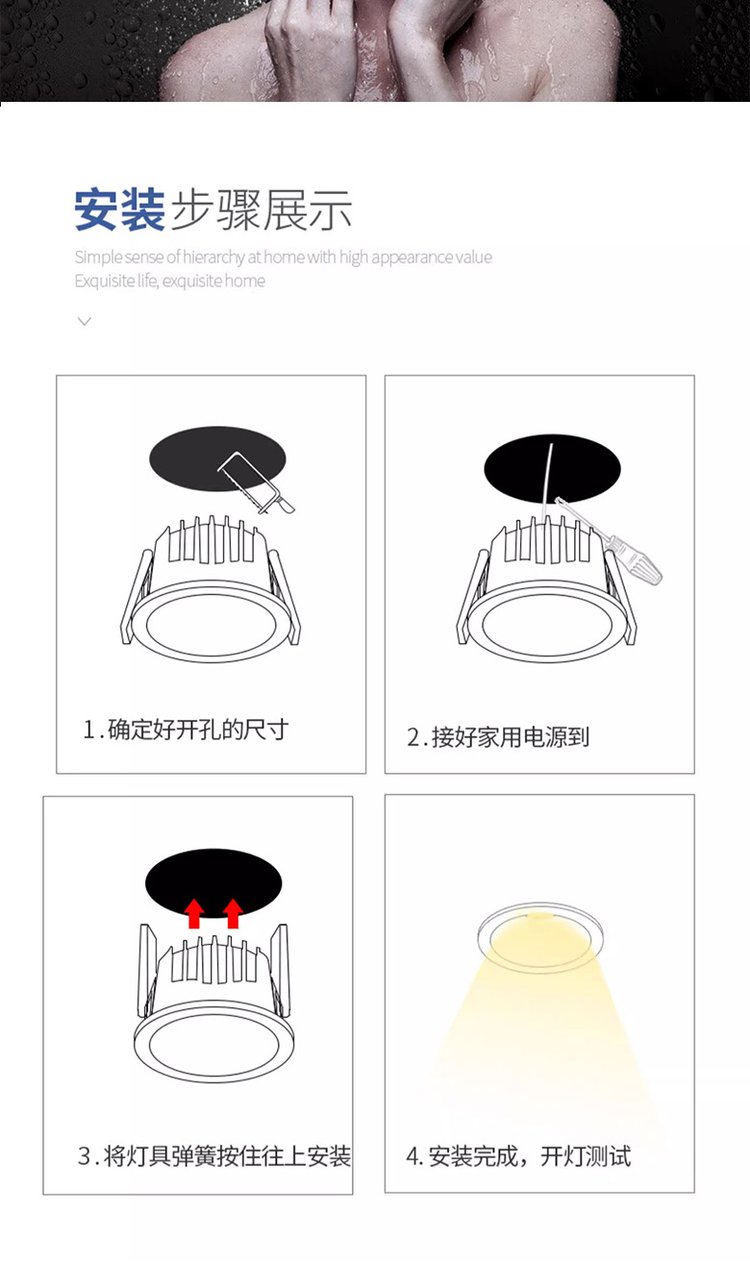 安装步骤展示

Simple sense of hierarchy at home with high appearance value
Exquisite life, exquisite home

1.确定好开孔的尺寸

2.接好家用电源到

3.将灯具弹簧按住往上安装

4.安装完成，开灯测试