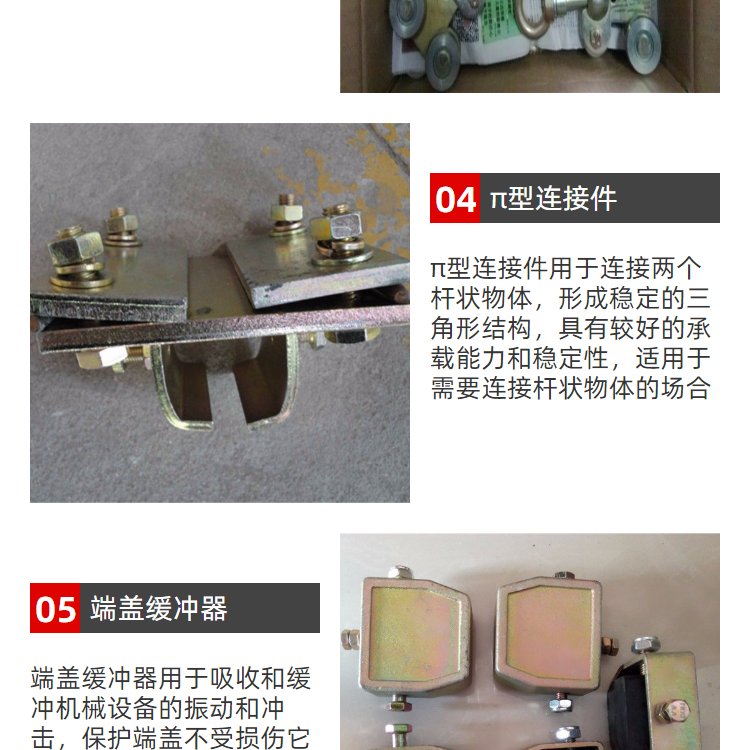 04 π型连接件

π型连接件用于连接两个杆状物体，形成稳定的三角形结构，具有较好的承载能力和稳定性，适用于需要连接杆状物体的场合

05 端盖缓冲器

端盖缓冲器用于吸收和缓冲机械设备的振动和冲击，保护端盖不受损伤它