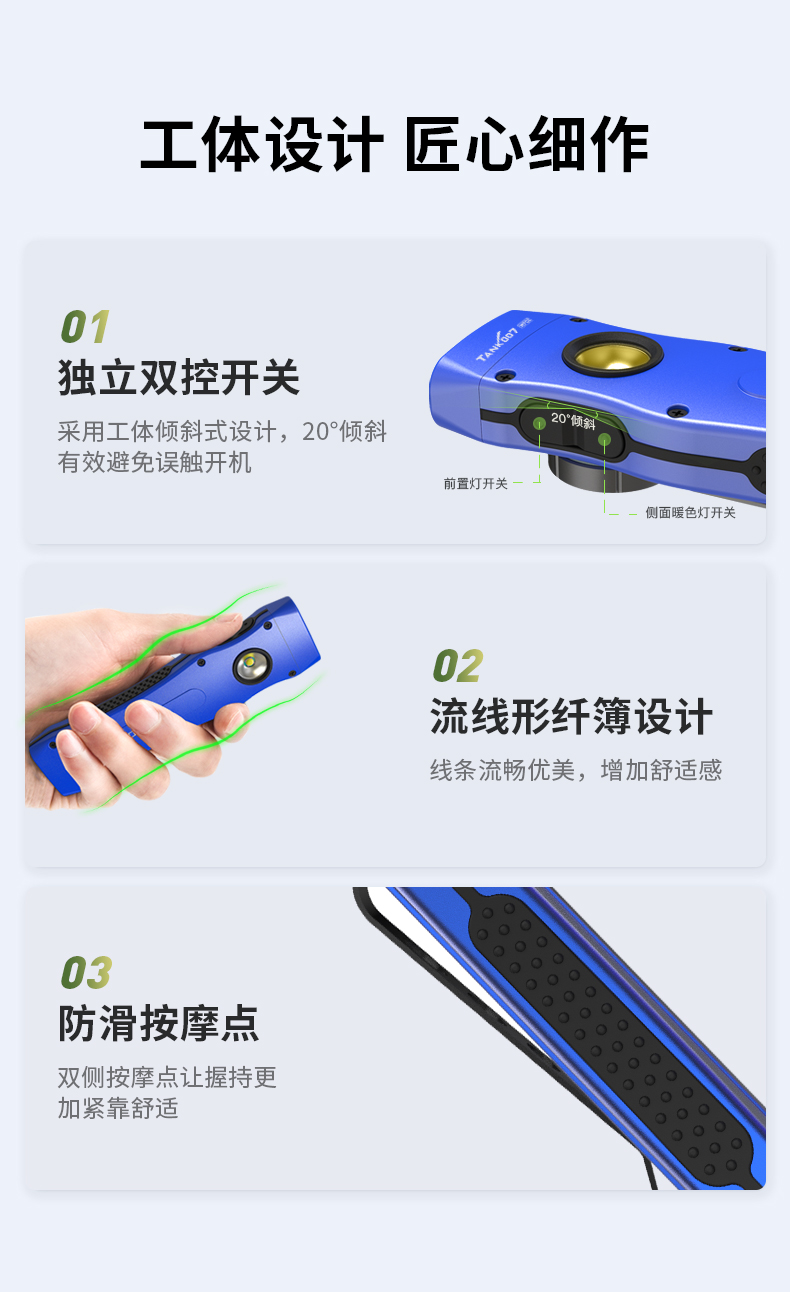 工体设计 匠心细作

01
独立双控开关
采用工体倾斜式设计，20°倾斜有效避免误触开机

TANK007
20°倾斜
前置灯开关
侧面暖色灯开关

02
流线形纤簿设计
线条流畅优美，增加舒适感

03
防滑按摩点
双侧按摩点让握持更加紧靠舒适