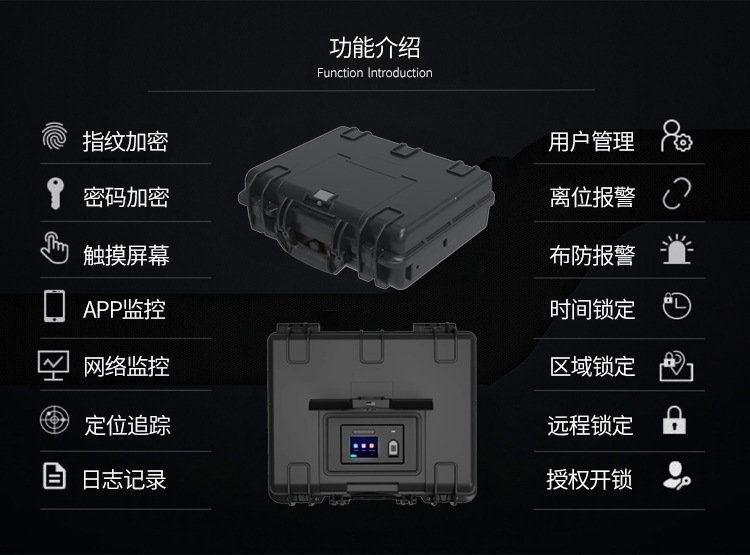 功能介绍
Function Introduction

指纹加密

密码加密

触摸屏幕

APP监控

网络监控

定位追踪

日志记录

用户管理

离位报警

布防报警

时间锁定

区域锁定

远程锁定

授权开锁