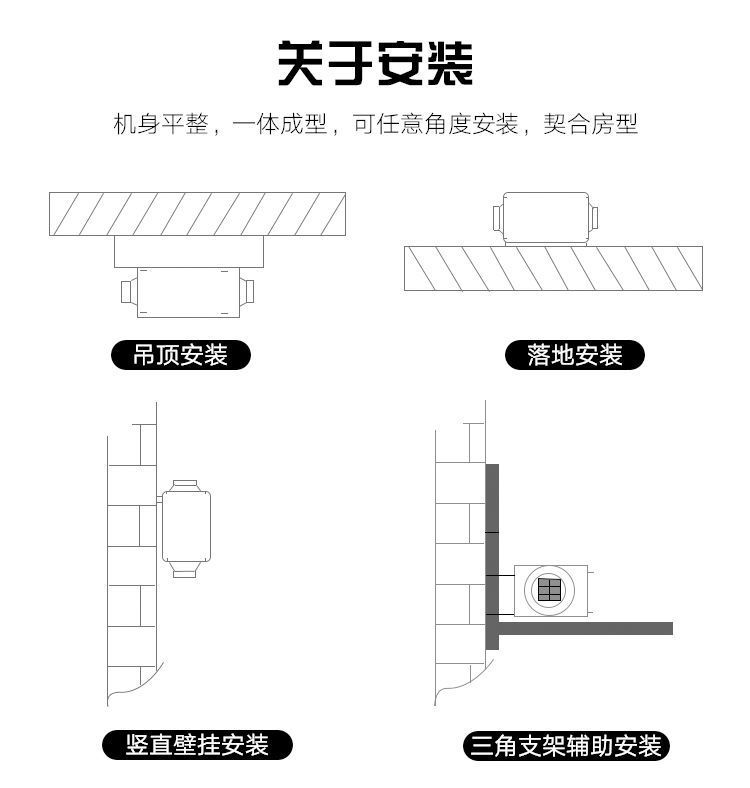 关于安装

机身平整，一体成型，可任意角度安装，契合房型

吊顶安装

落地安装

竖直壁挂安装

三角支架辅助安装