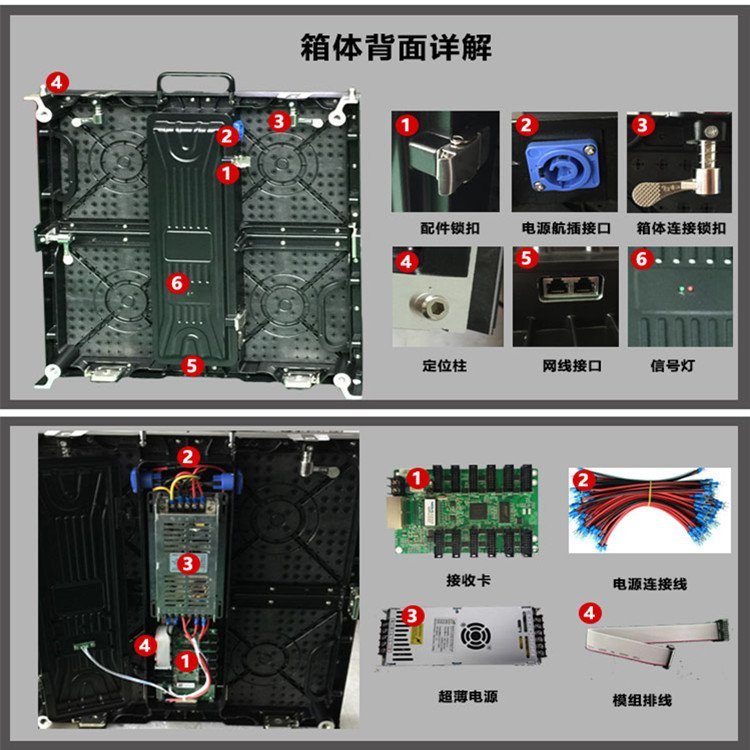 箱体背面详解

4
3
2
1
6
5

1
配件锁扣

2
电源航插接口

3
箱体连接锁扣

4
定位柱

5
网线接口

6
信号灯

2
3
4
1

1
接收卡

2
电源连接线

3
超薄电源

4
模组排线