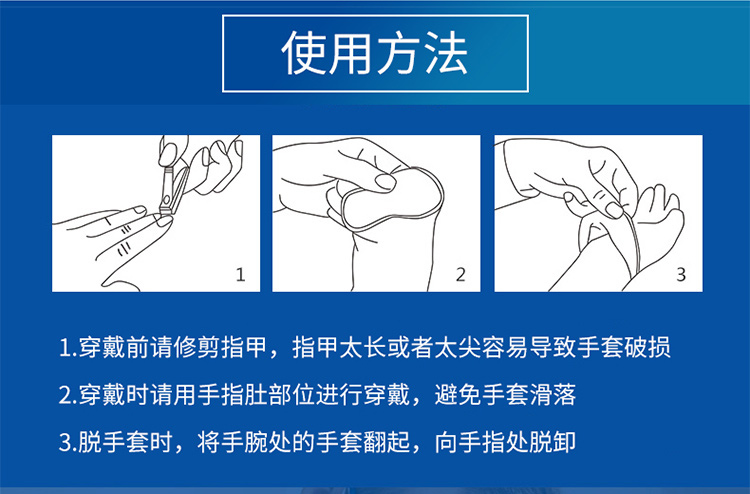 使用方法

1

2

3

1.穿戴前请修剪指甲，指甲太长或者太尖容易导致手套破损

2.穿戴时请用手指肚部位进行穿戴，避免手套滑落

3.脱手套时，将手腕处的手套翻起，向手指处脱卸