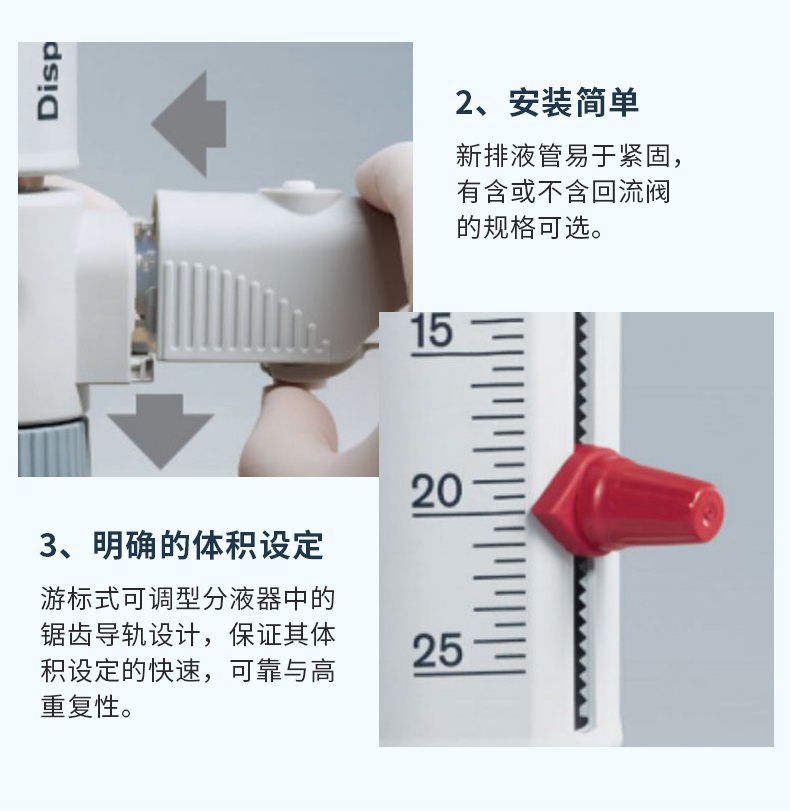 Disp

2、安装简单

新排液管易于紧固，有含或不含回流阀的规格可选。

15

20

25

3、明确的体积设定

游标式可调型分液器中的锯齿导轨设计，保证其体积设定的快速，可靠与高重复性。