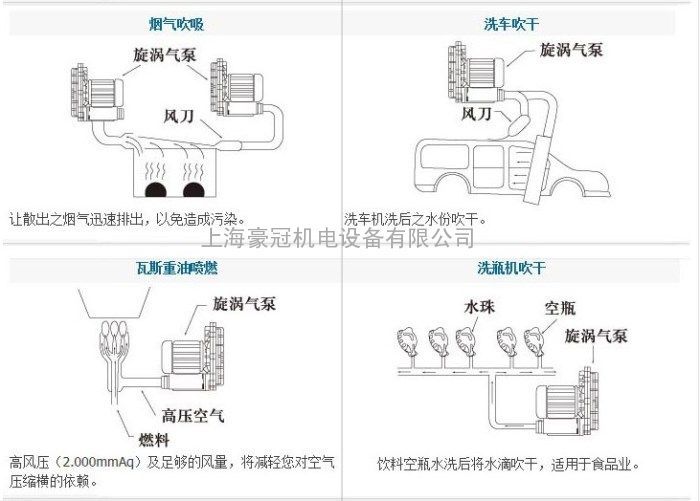 烟气吹吸

旋涡气泵

风刀

让散出之烟气迅速排出，以免造成污染。

洗车吹干

旋涡气泵

风刀

洗车机洗后之水份吹干。

上海豪冠机电设备有限公司

瓦斯重油喷燃

旋涡气泵

高压空气

燃料

高风压（2.000mmAq）及足够的风量，将减轻您对空气压缩横的依赖。

洗瓶机吹干

水珠

空瓶

旋涡气泵

饮料空瓶水洗后将水滴吹干，适用于食品业。