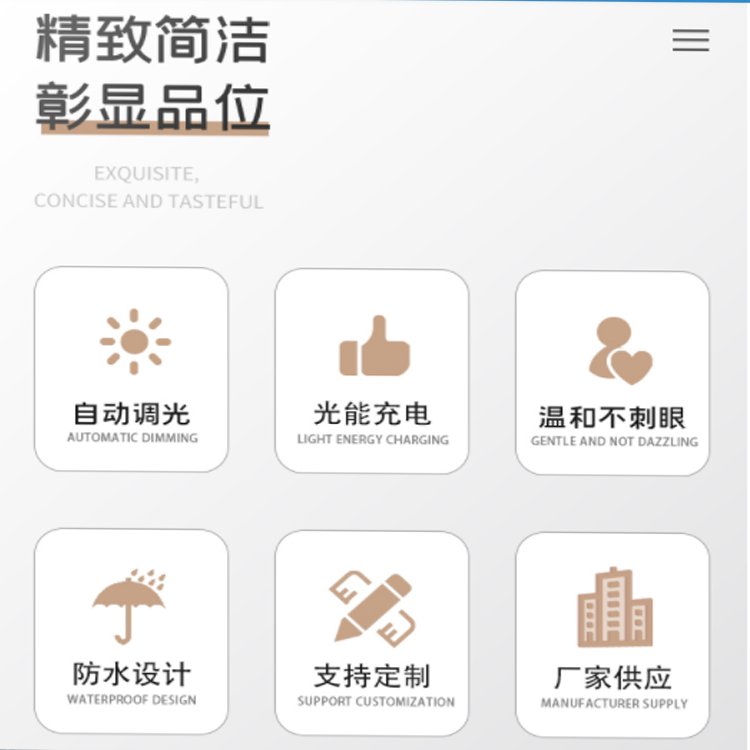 精致简洁
彰显品位

EXQUISITE,
CONCISE AND TASTEFUL

自动调光
AUTOMATIC DIMMING

光能充电
LIGHT ENERGY CHARGING

温和不刺眼
GENTLE AND NOT DAZZLING

防水设计
WATERPROOF DESIGN

支持定制
SUPPORT CUSTOMIZATION

厂家供应
MANUFACTURER SUPPLY