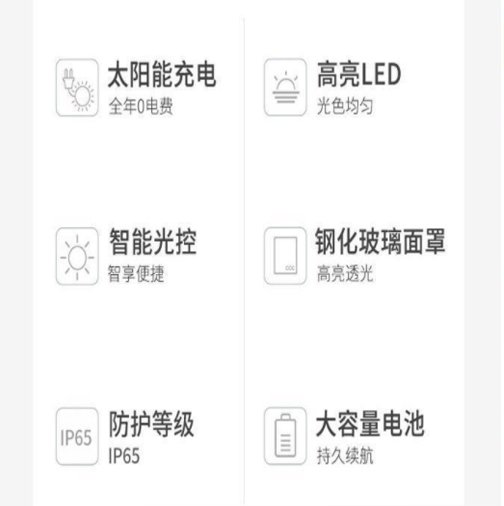 太阳能充电
全年0电费

智能光控
智享便捷

IP65
防护等级
IP65

高亮LED
光色均匀

钢化玻璃面罩
高亮透光

大容量电池
持久续航