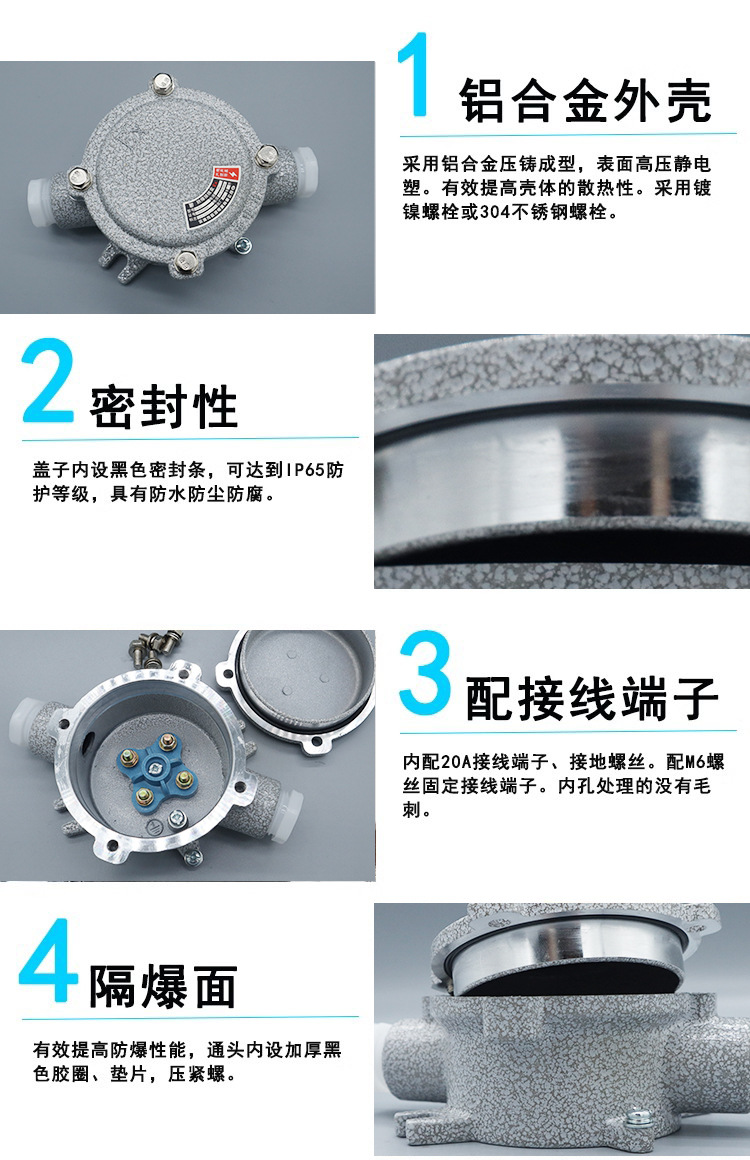 1 铝合金外壳

采用铝合金压铸成型，表面高压静电塑。有效提高壳体的散热性。采用镀镍螺栓或304不锈钢螺栓。

2 密封性

盖子内设黑色密封条，可达到IP65防护等级，具有防水防尘防腐。

3 配接线端子

内配20A接线端子、接地螺丝。配M6螺丝固定接线端子。内孔处理的没有毛刺。

4 隔爆面

有效提高防爆性能，通头内设加厚黑色胶圈、垫片，压紧螺。