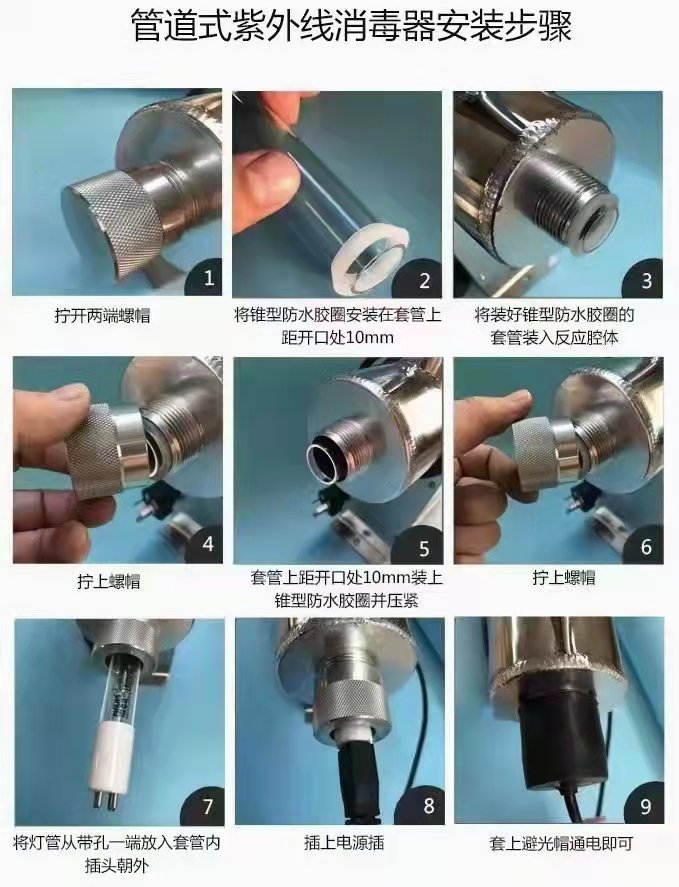 管道式紫外线消毒器安装步骤

1
拧开两端螺帽

2
将锥型防水胶圈安装在套管上距开口处10mm

3
将装好锥型防水胶圈的套管装入反应腔体

4
拧上螺帽

5
套管上距开口处10mm装上锥型防水胶圈并压紧

6
拧上螺帽

7
将灯管从带孔一端放入套管内插头朝外

8
插上电源插

9
套上避光帽通电即可