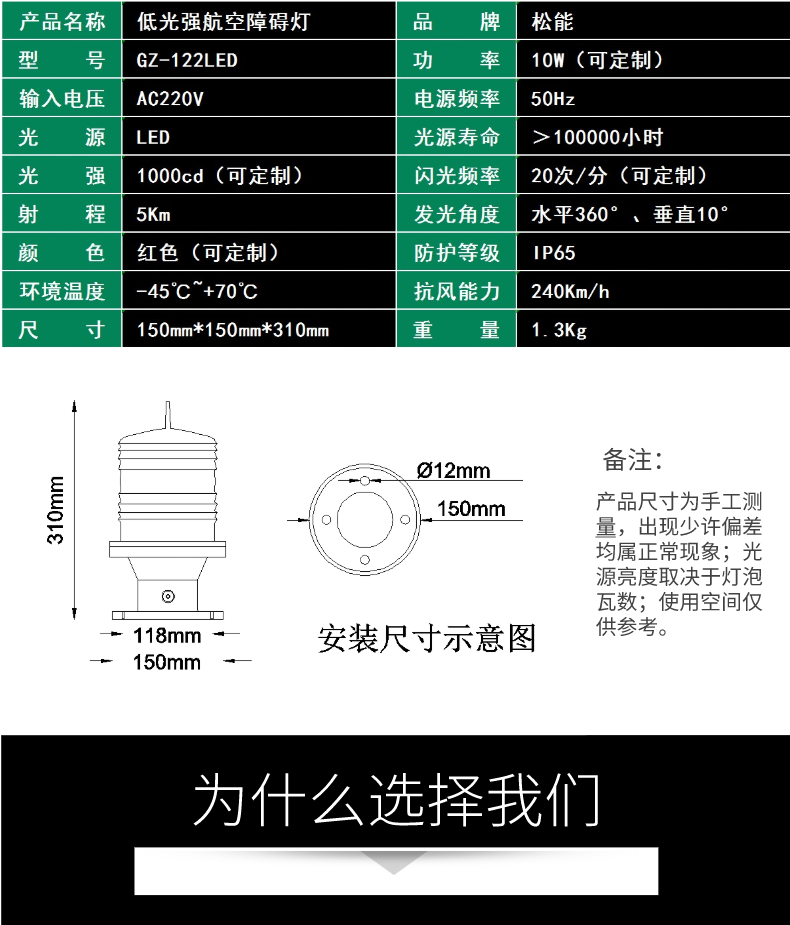 | 产品名称 | 低光强航空障碍灯 | 品　　牌 | 松能 |
|---|---|---|---|
| 型　　号 | GZ-122LED | 功　　率 | 10W（可定制） |
| 输入电压 | AC220V | 电源频率 | 50Hz |
| 光　　源 | LED | 光源寿命 | ＞100000小时 |
| 光　　强 | 1000cd（可定制） | 闪光频率 | 20次/分（可定制） |
| 射　　程 | 5Km | 发光角度 | 水平360°、垂直10° |
| 颜　　色 | 红色（可定制） | 防护等级 | IP65 |
| 环境温度 | -45℃~+70℃ | 抗风能力 | 240Km/h |
| 尺　　寸 | 150mm*150mm*310mm | 重　　量 | 1.3Kg |

310mm

118mm

150mm

Ø12mm

150mm

安装尺寸示意图

备注:

产品尺寸为手工测量，出现少许偏差均属正常现象；光源亮度取决于灯泡瓦数；使用空间仅供参考。

为什么选择我们