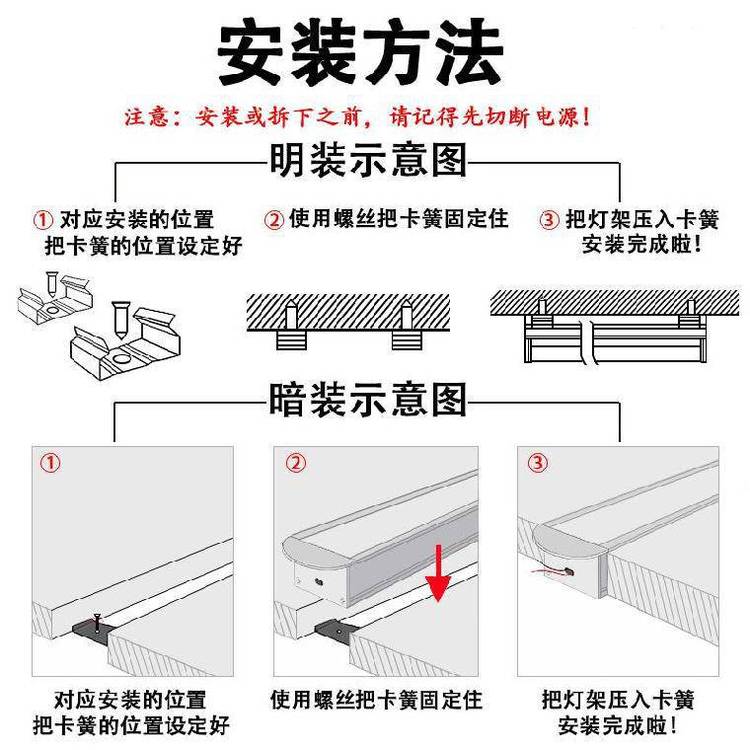 安装方法

注意：安装或拆下之前，请记得先切断电源！

明装示意图

① 对应安装的位置 把卡簧的位置设定好

② 使用螺丝把卡簧固定住

③ 把灯架压入卡簧 安装完成啦！

暗装示意图

①

②

③

对应安装的位置 把卡簧的位置设定好

使用螺丝把卡簧固定住

把灯架压入卡簧 安装完成啦！