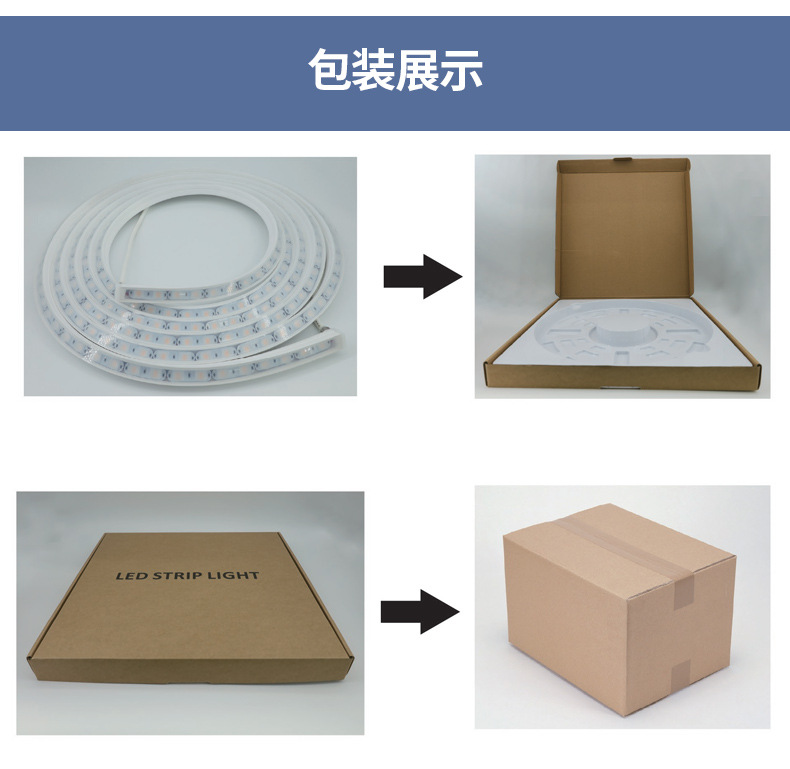 包装展示

LED STRIP LIGHT