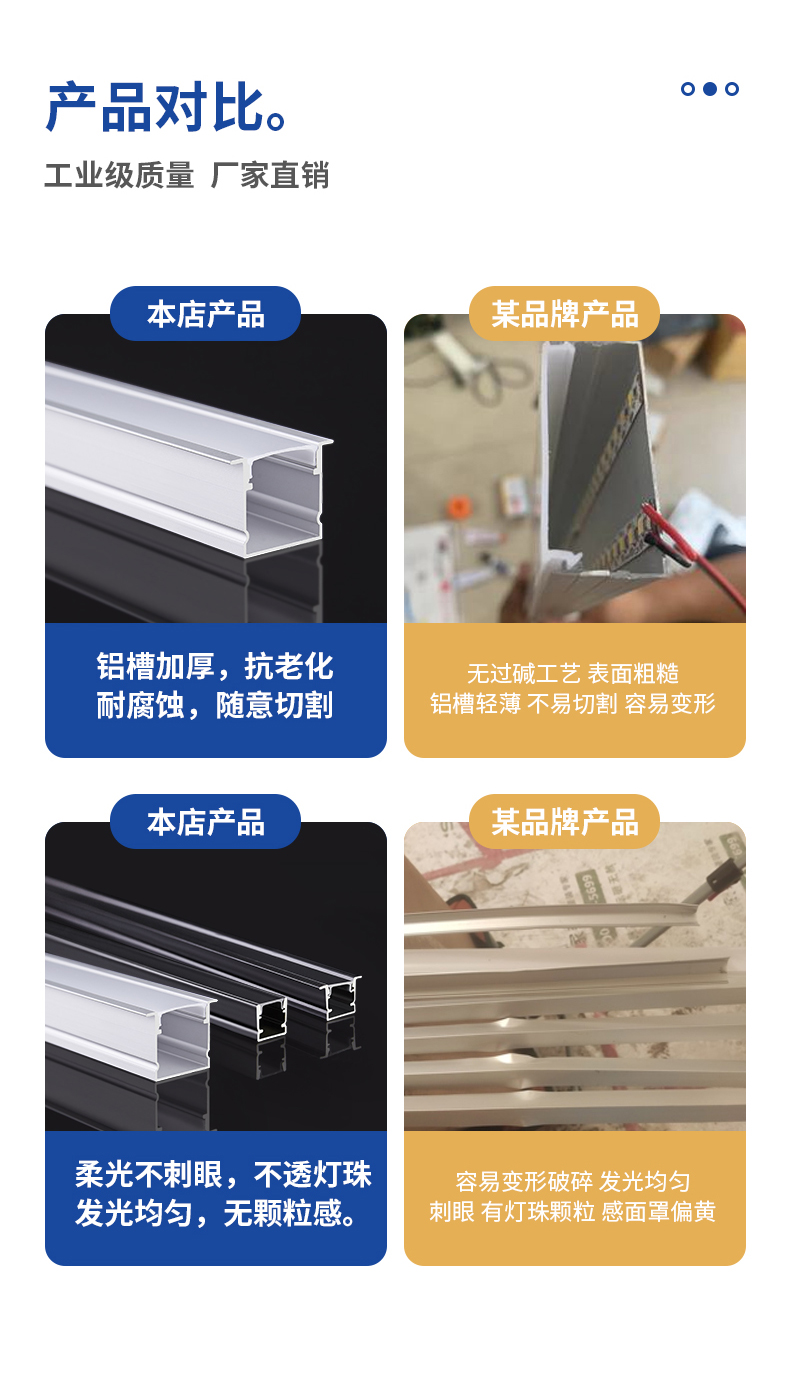 产品对比。

工业级质量 厂家直销

本店产品

铝槽加厚，抗老化
耐腐蚀，随意切割

某品牌产品

无过碱工艺 表面粗糙
铝槽轻薄 不易切割 容易变形

本店产品

柔光不刺眼，不透灯珠
发光均匀，无颗粒感。

某品牌产品

容易变形破碎 发光均匀
刺眼 有灯珠颗粒 感面罩偏黄